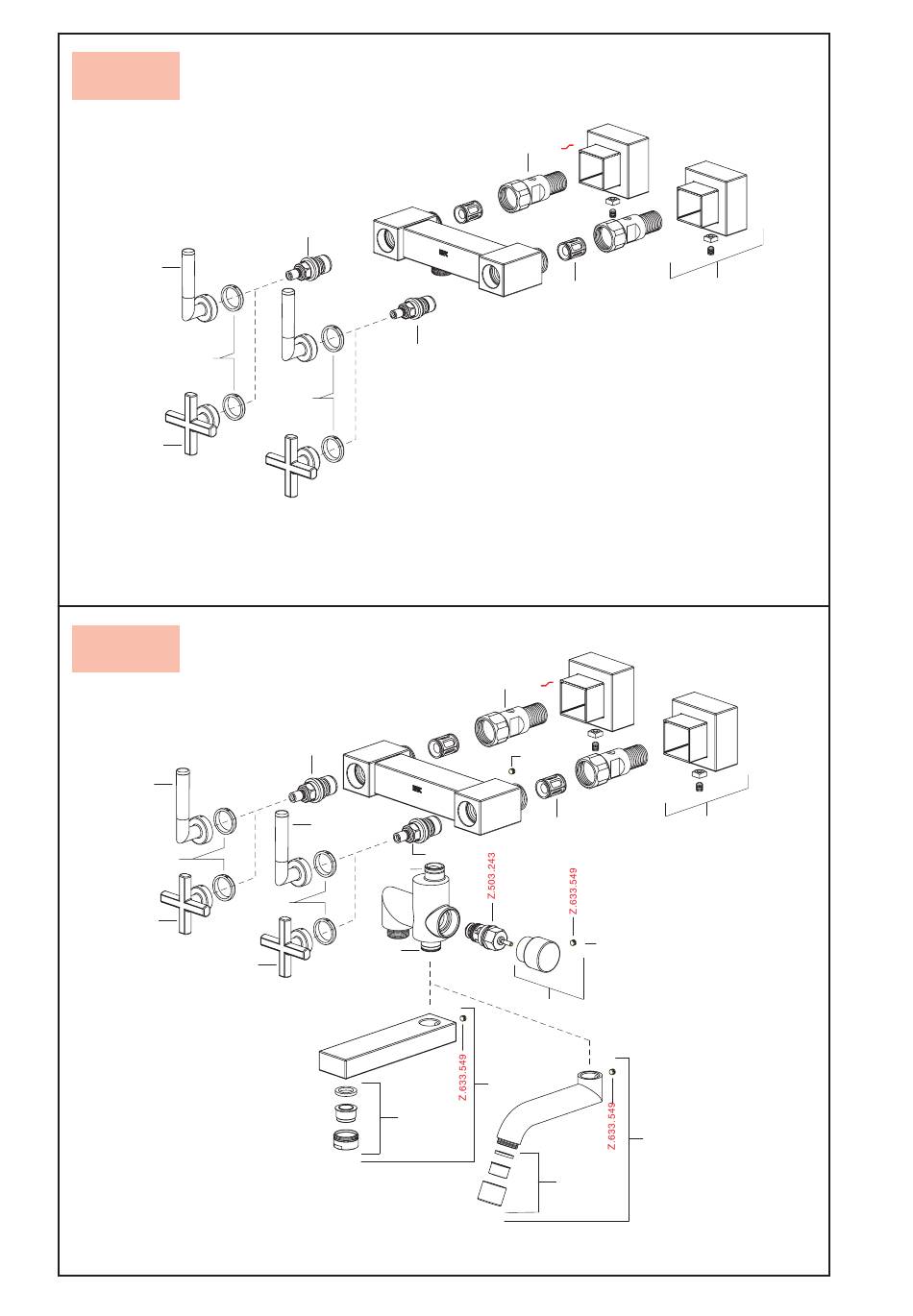 Z.503.243

Z.633.549

Z.633.549

Z.633.549