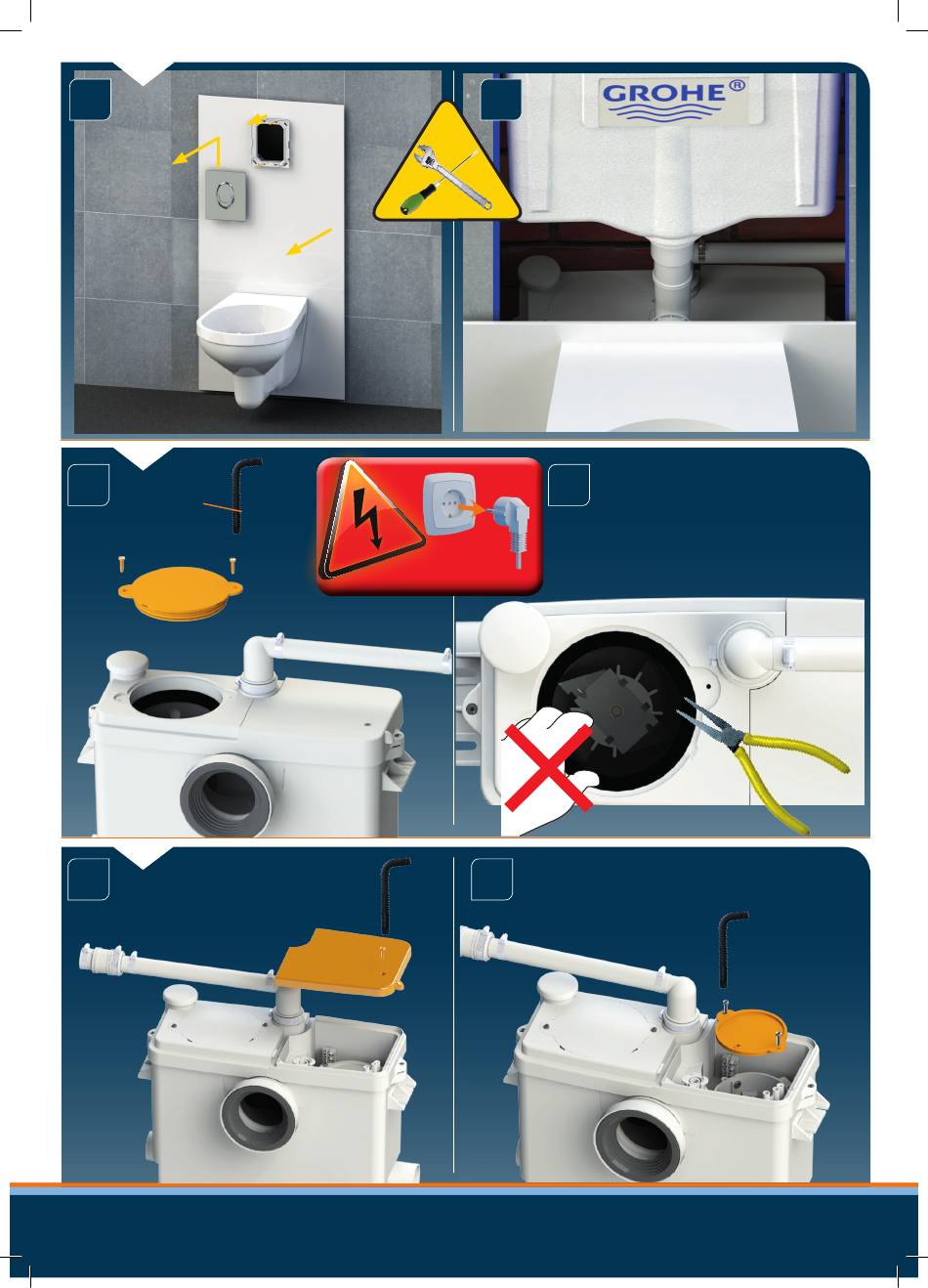 GROHE®