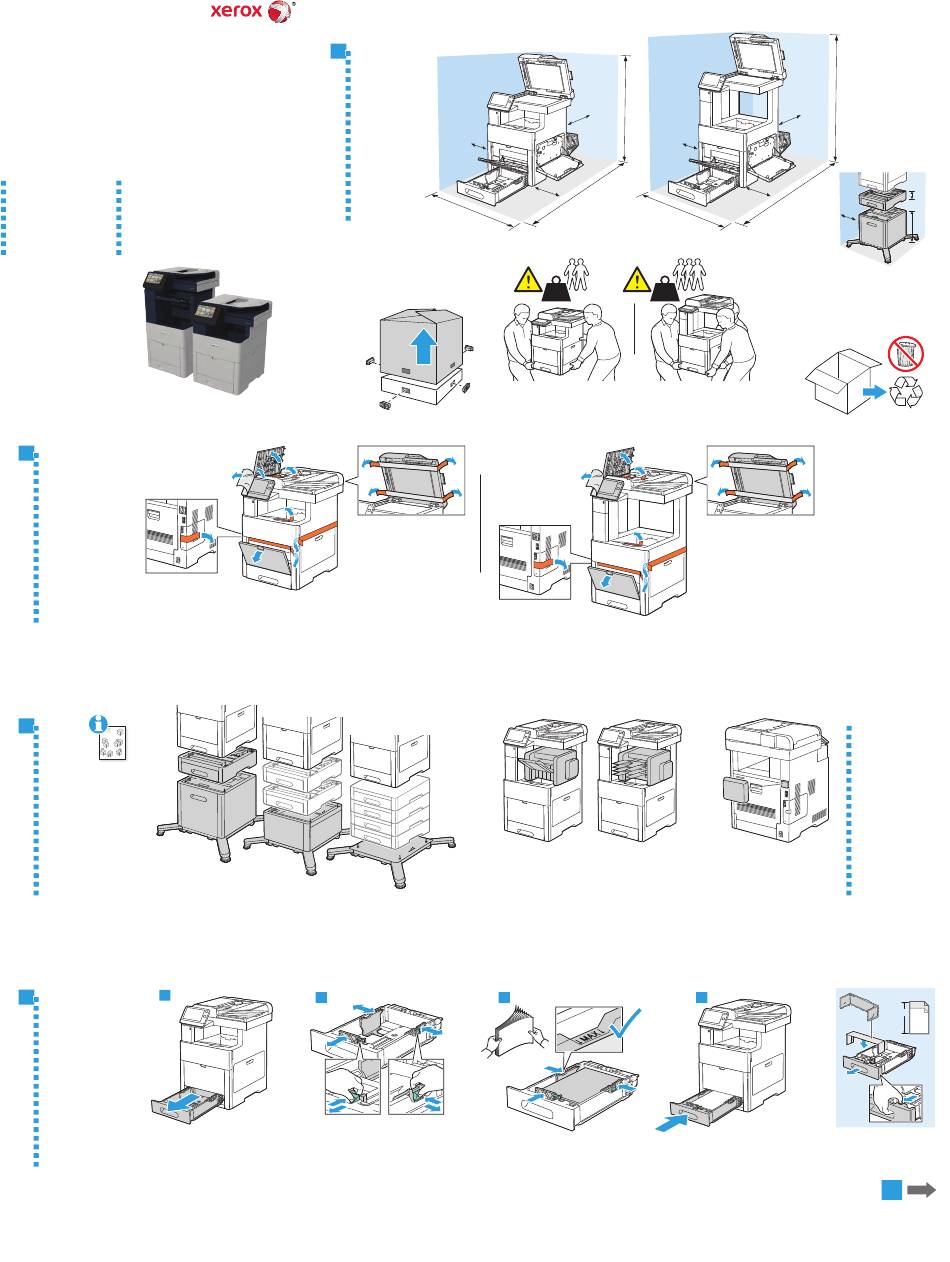 xerox