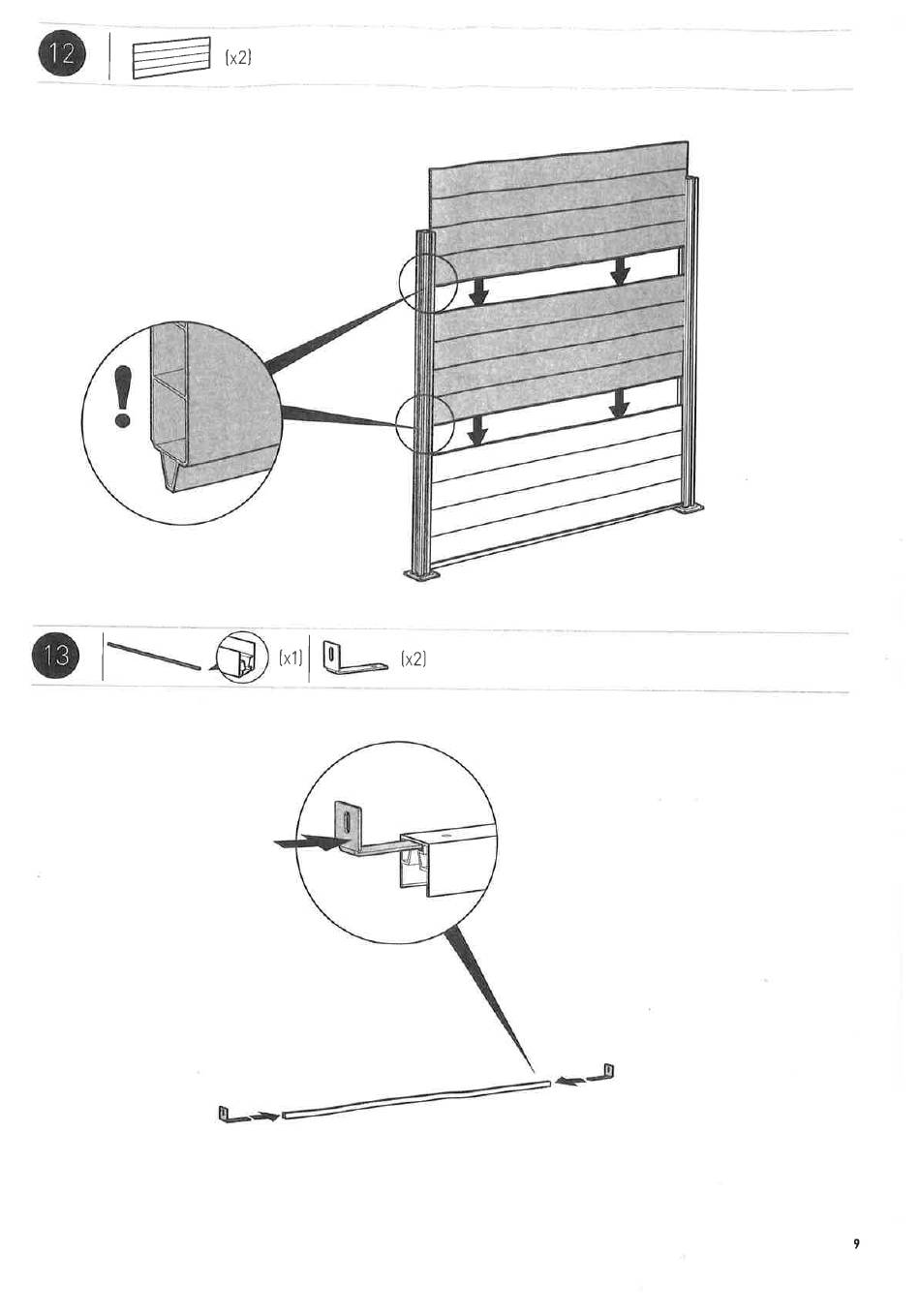 12

(x2)

!

13

(x1)

(x2)

9