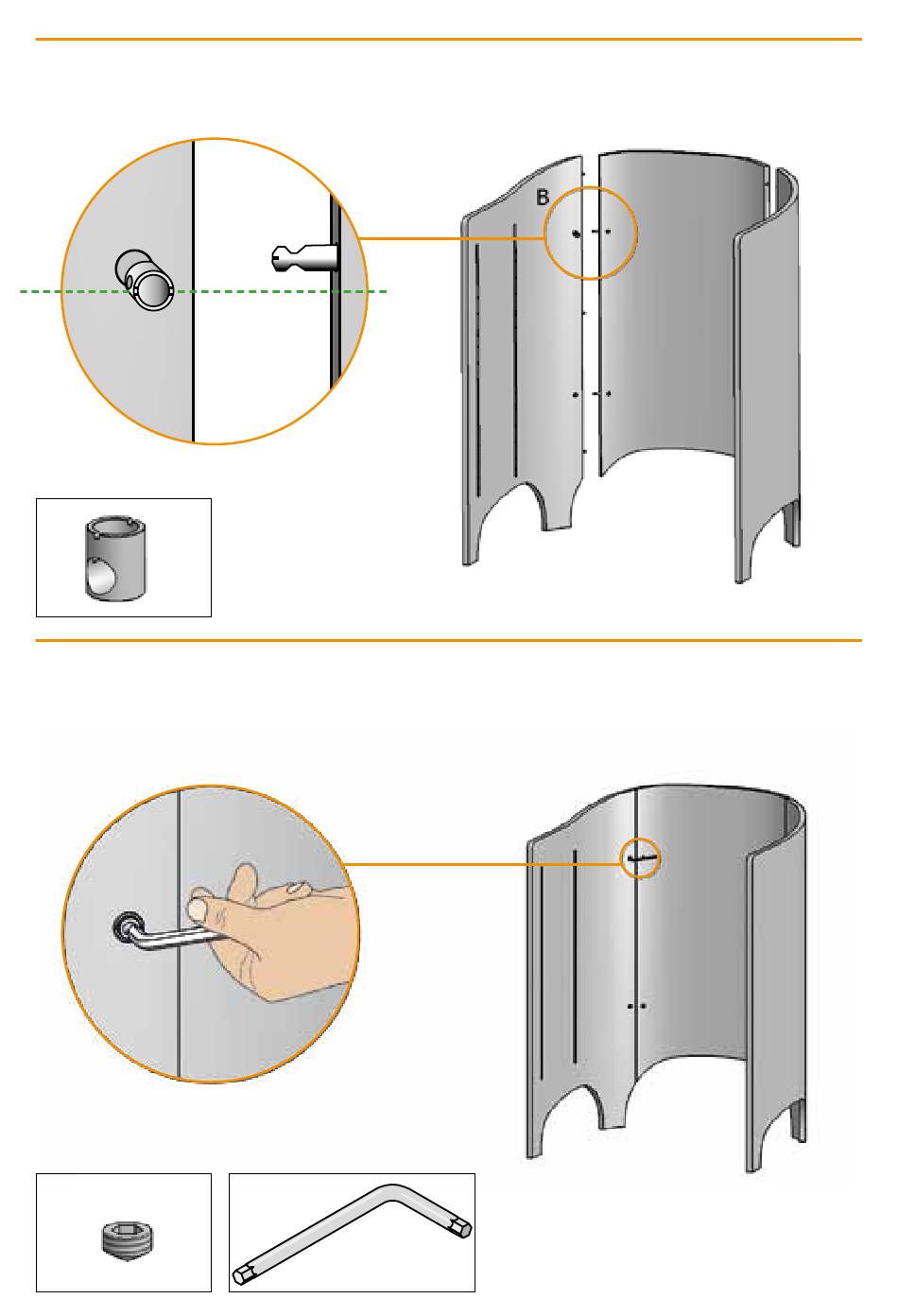 B