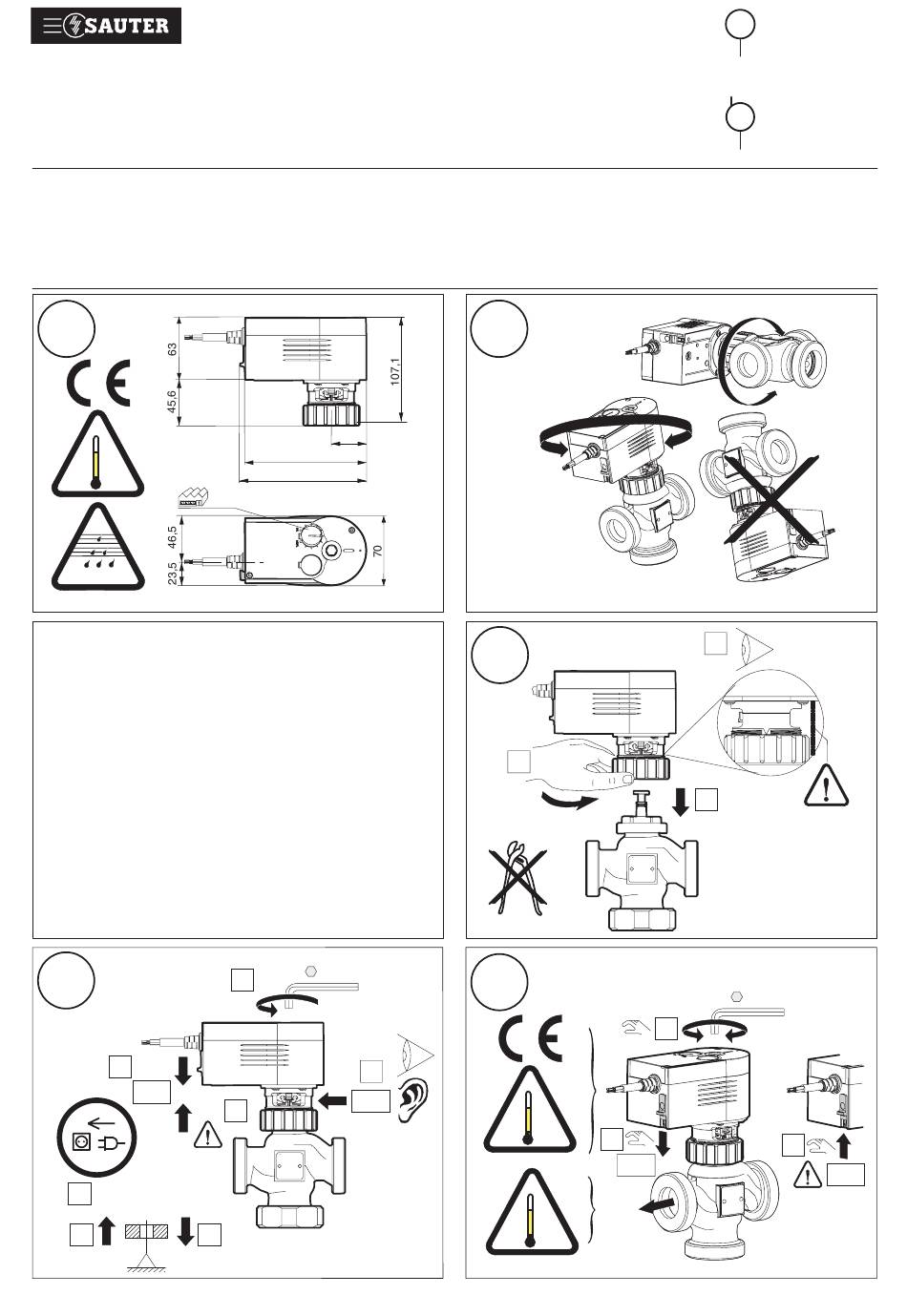 SAUTER

63

45,6

107,1

46,5

23,5

70