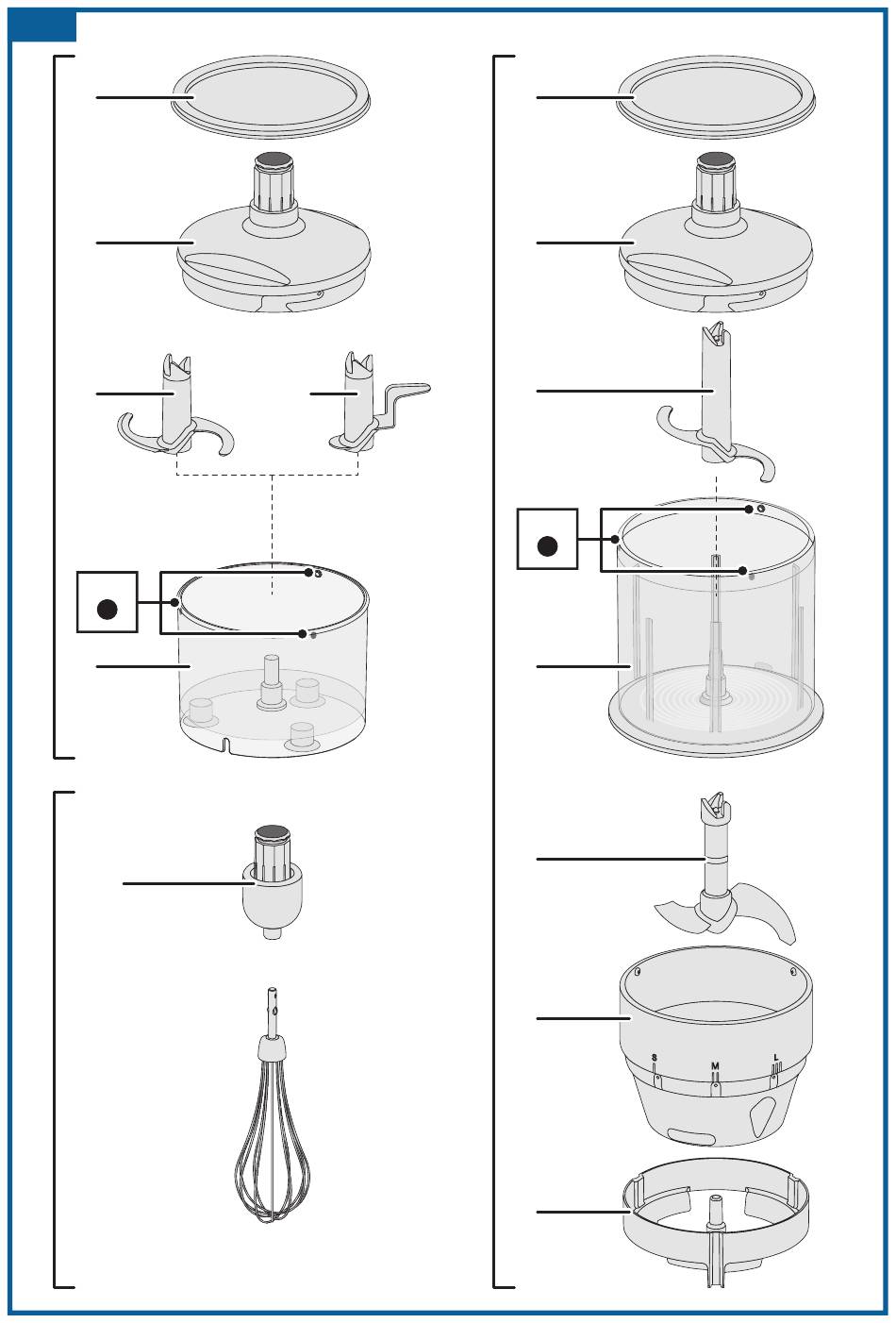 S
M
L