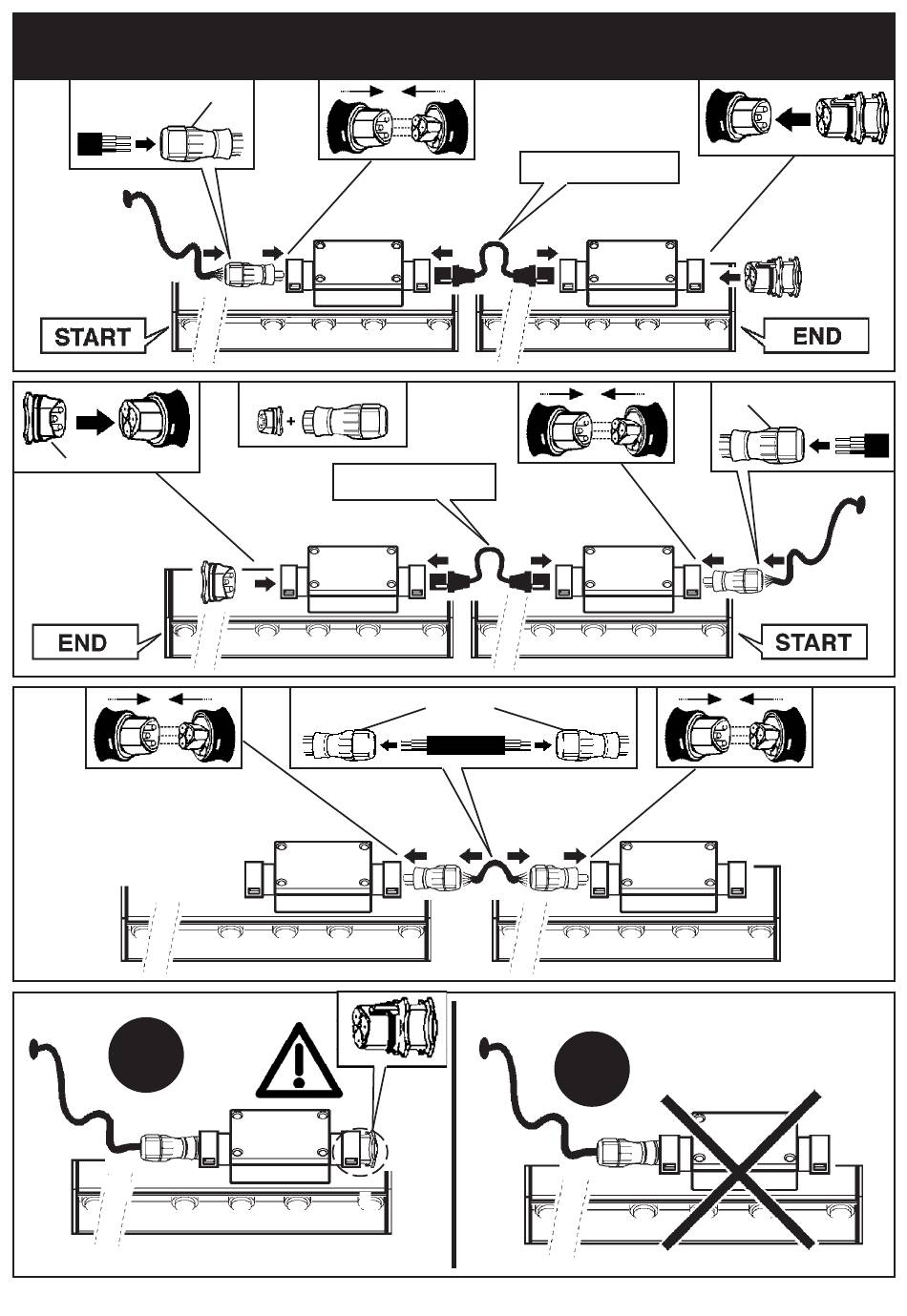 START

END

END

START