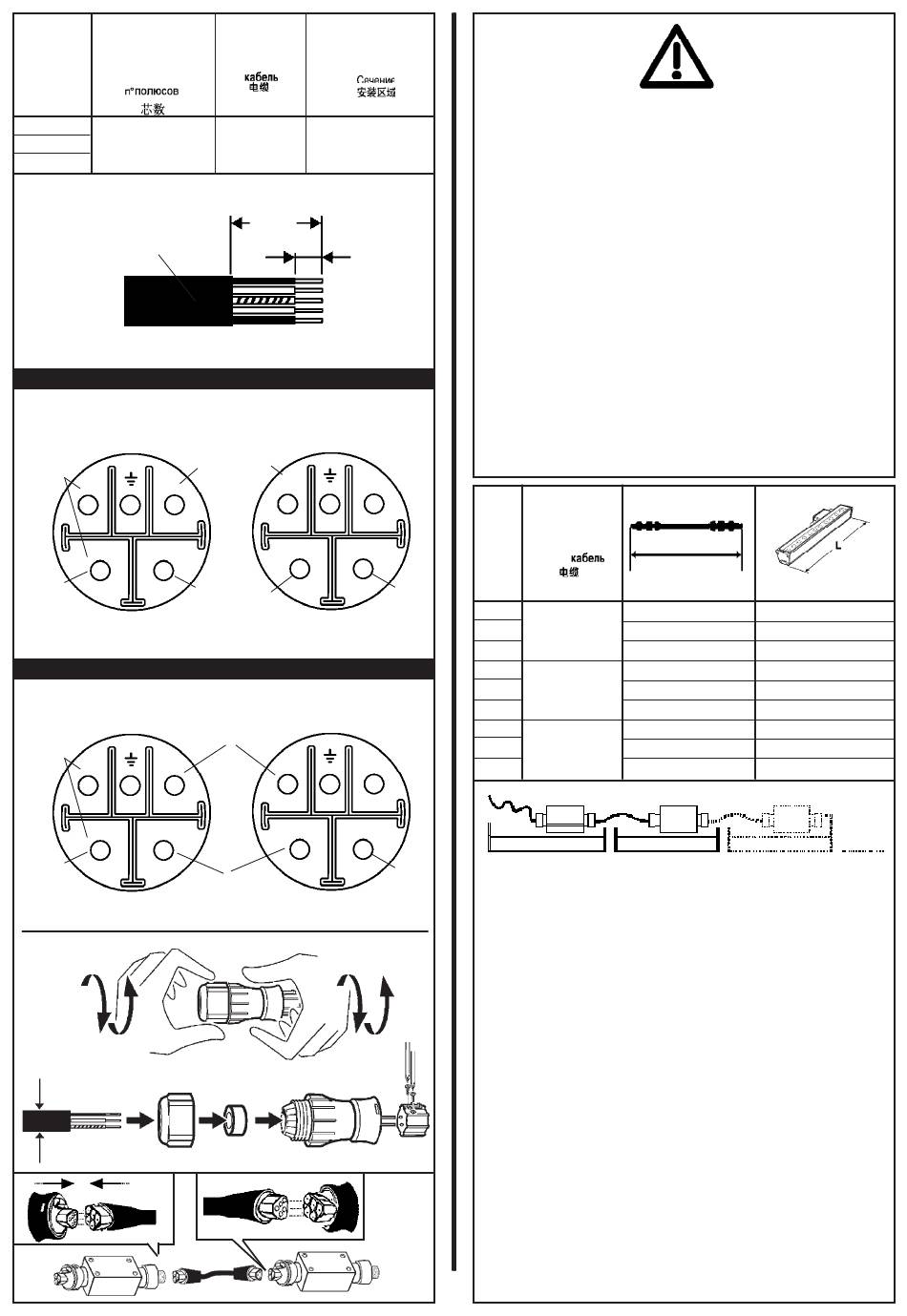 n°полюсов
芯数

кабель
电缆

Сечение
安装区域

кабель
电缆

L