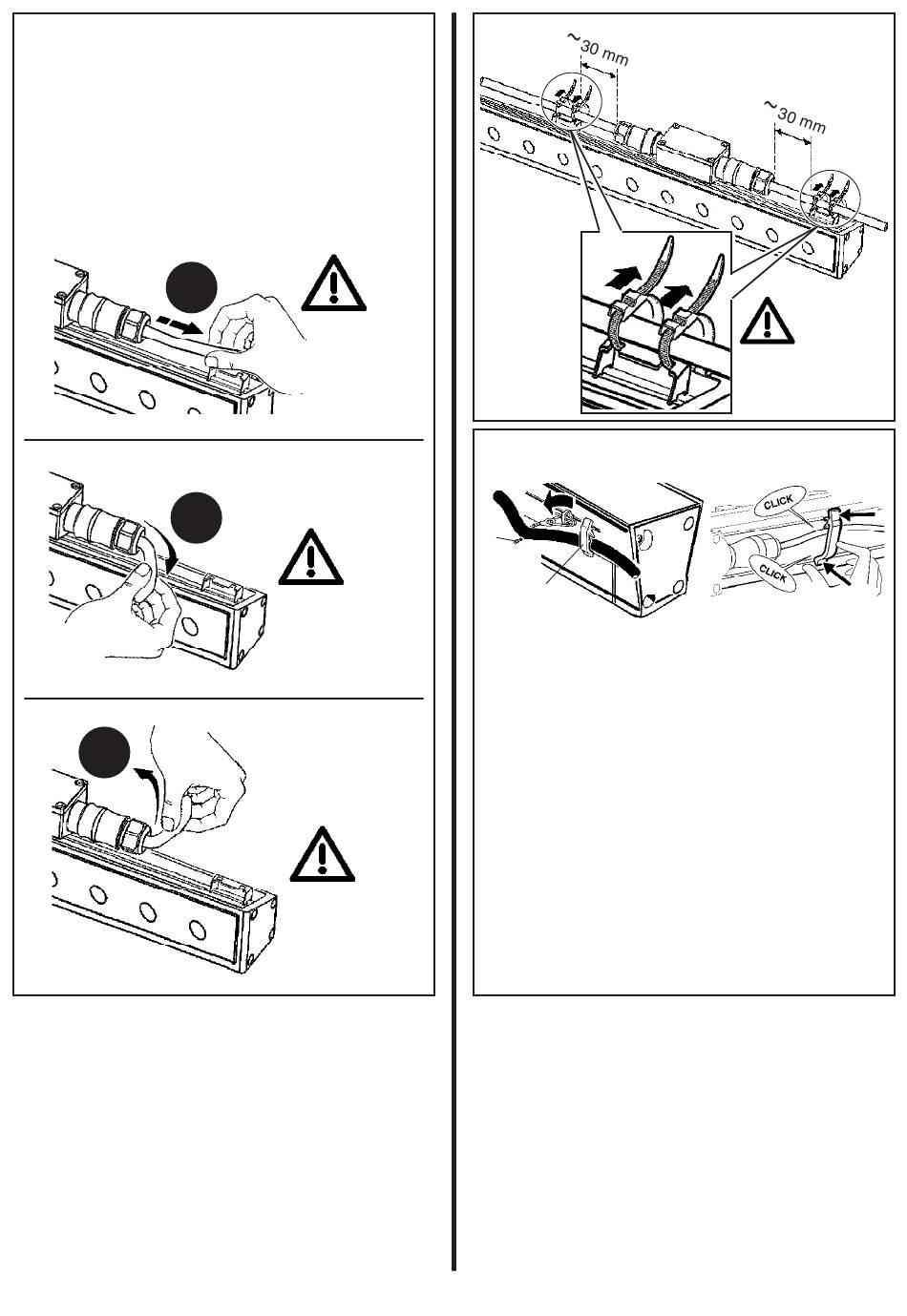 ~30 mm

~30 mm

CLICK

CLICK