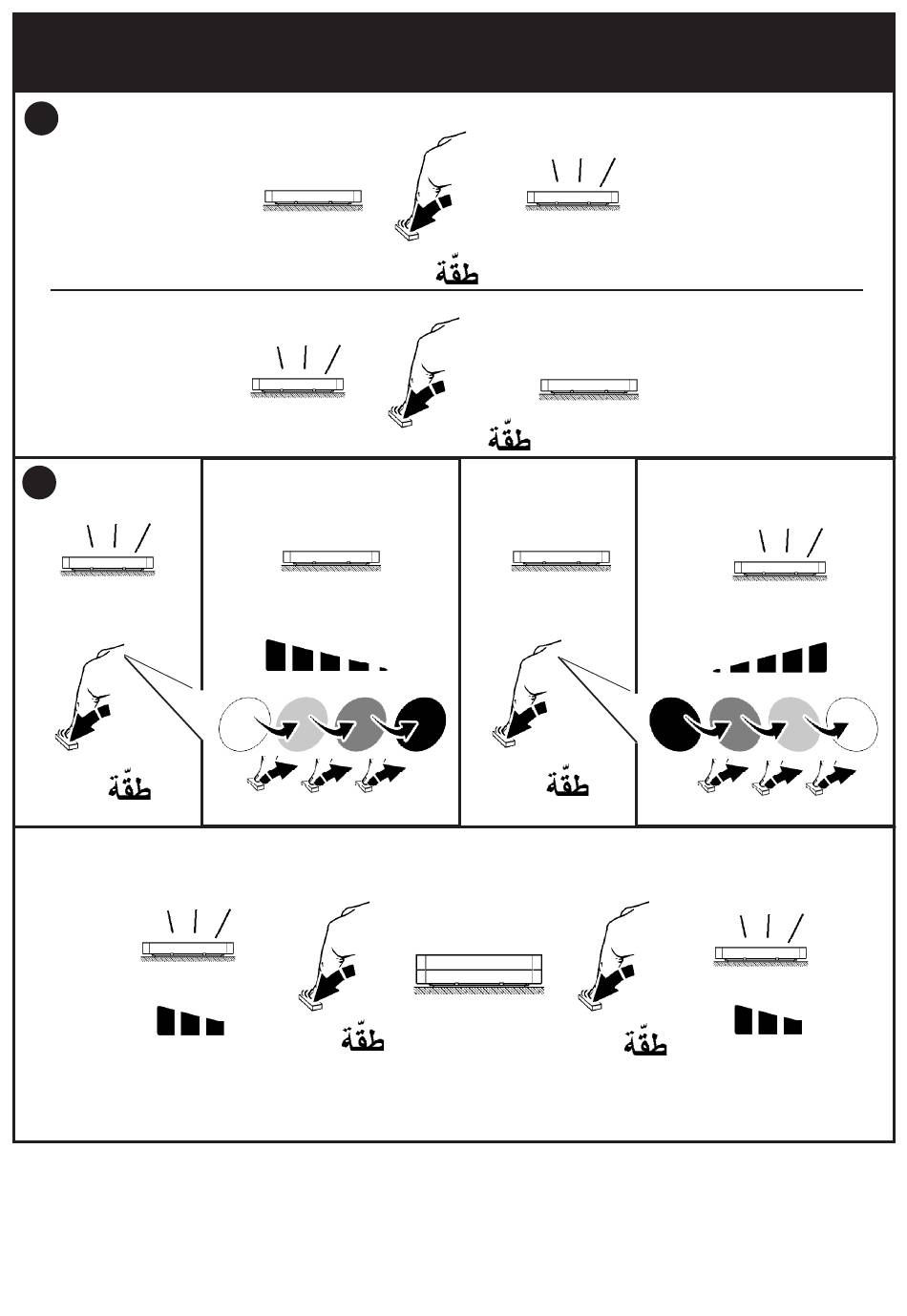 طقّة

طقّة

طقّة

طقّة

طقّة

طقّة