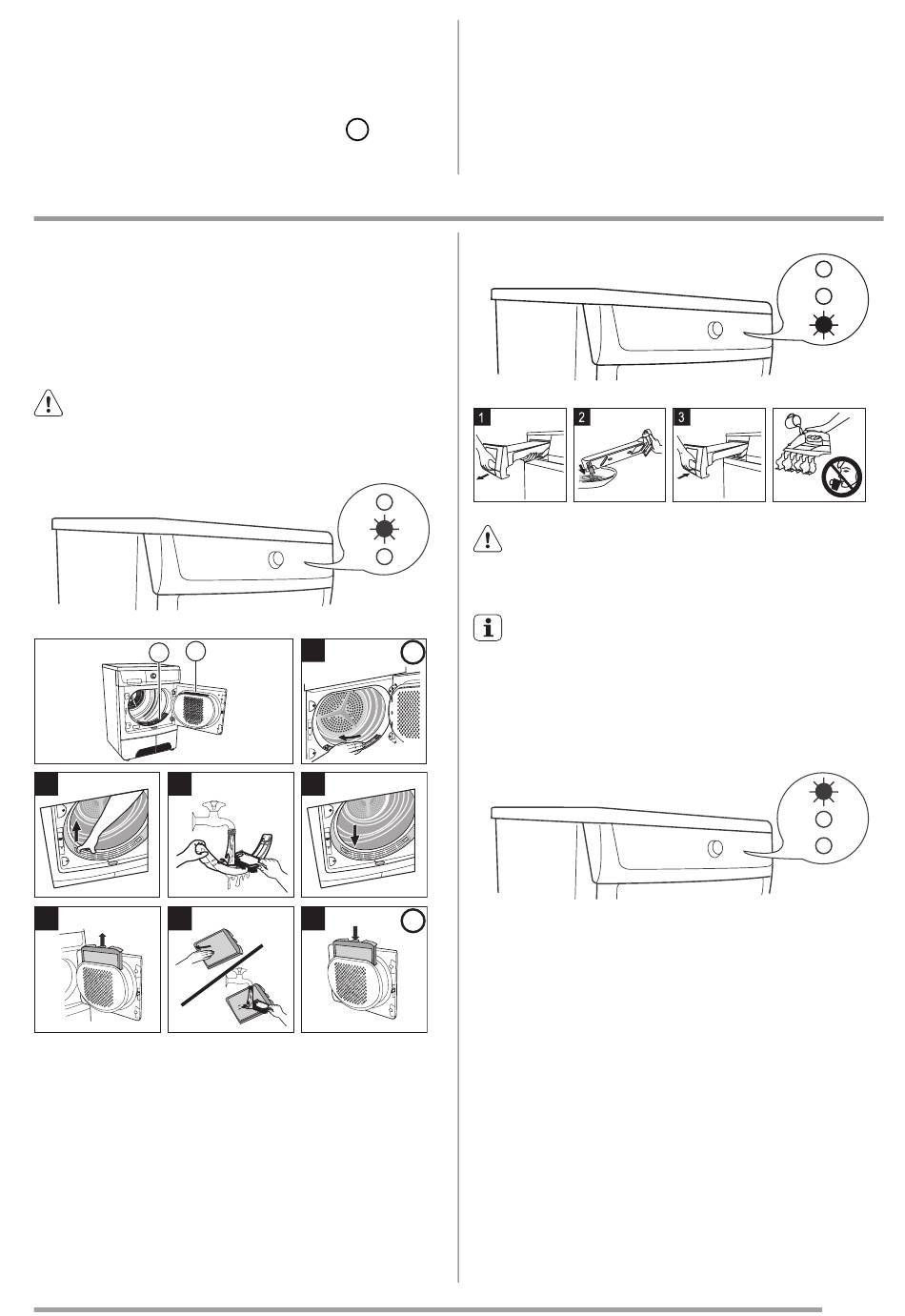 1

2

3