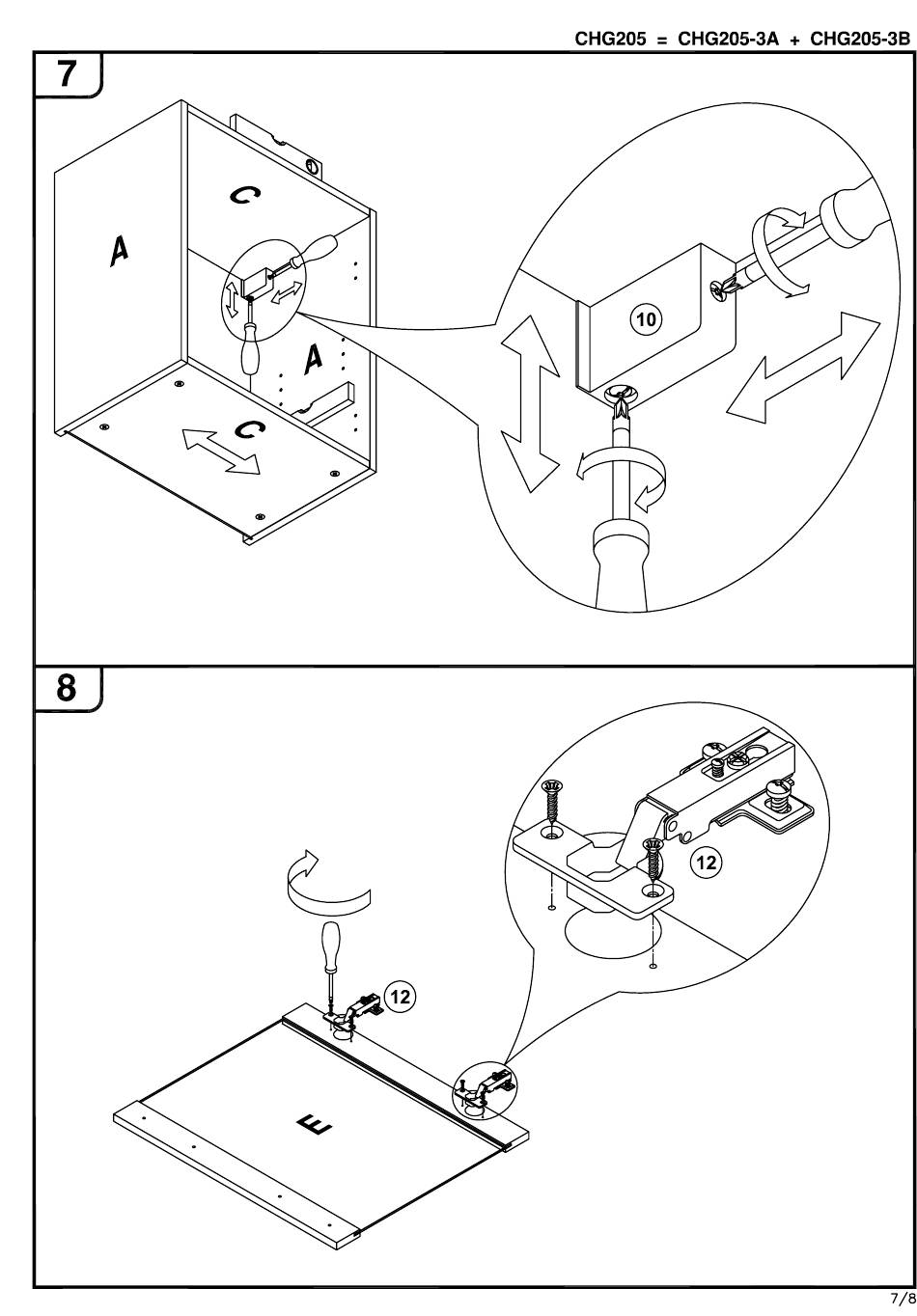 CHG205 = CHG205-3A + CHG205-3B

7

C

A

A

C

10

8

12

12

E

7/8