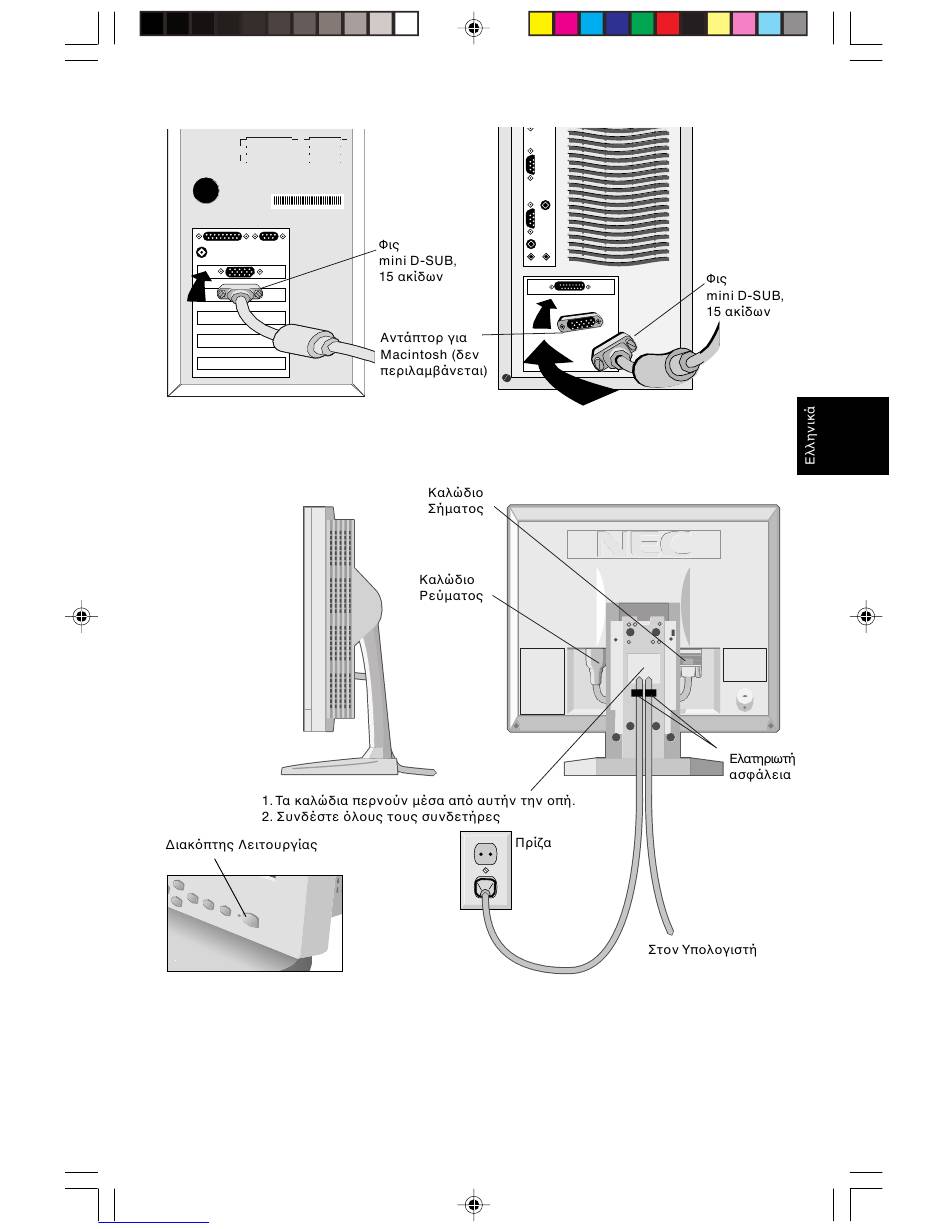 Φις
mini D-SUB,
15 ακίδων

Αντάπτορ για
Macintosh (δεν
περιλαμβάνεται)

Φις
mini D-SUB,
15 ακίδων

Ελληνικά

Καλώδιο
Σήματος

NEC

Καλώδιο
Ρεύματος

Ελατηριωτή
ασφάλεια

1. Τα καλώδια περνούν μέσα από αυτήν την οπή.
2. Συνδέστε όλους τους συνδετήρες

Διακόπτης Λειτουργίας

Πρίζα

Στον Υπολογιστή