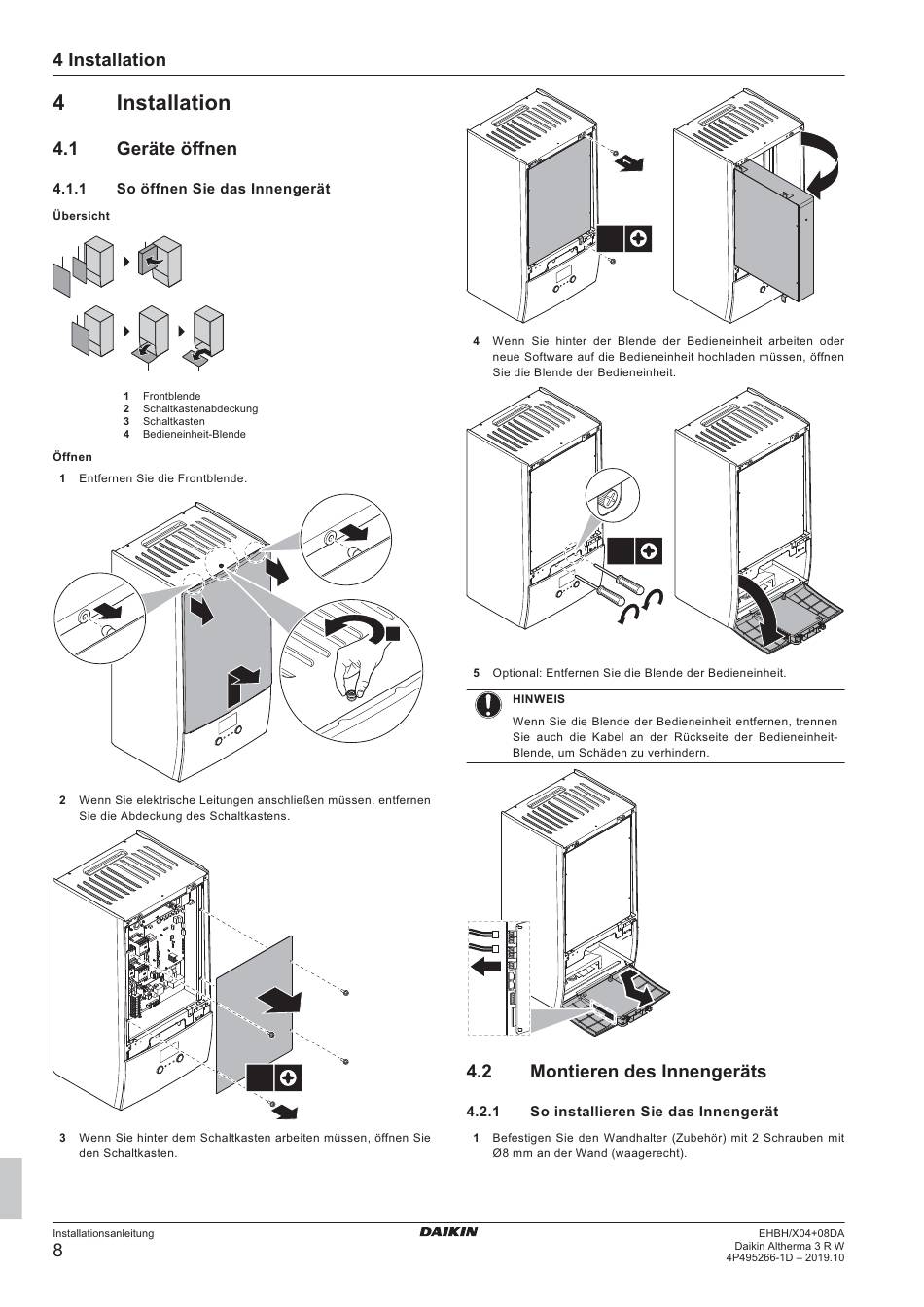 4 Installation

4 Installation

4.1 Geräte öffnen

4.1.1 So öffnen Sie das Innengerät

Übersicht

1 Frontblende
2 Schaltkastenabdeckung
3 Schaltkasten
4 Bedieneinheit-Blende

Öffnen

1 Entfernen Sie die Frontblende.

2 Wenn Sie elektrische Leitungen anschließen müssen, entfernen Sie die Abdeckung des Schaltkastens.

3 Wenn Sie hinter dem Schaltkasten arbeiten müssen, öffnen Sie den Schaltkasten.

4 Wenn Sie hinter der Blende der Bedieneinheit arbeiten oder neue Software auf die Bedieneinheit hochladen müssen, öffnen Sie die Blende der Bedieneinheit.

5 Optional: Entfernen Sie die Blende der Bedieneinheit.

HINWEIS

Wenn Sie die Blende der Bedieneinheit entfernen, trennen Sie auch die Kabel an der Rückseite der Bedieneinheit-Blende, um Schäden zu verhindern.

4.2 Montieren des Innengeräts

4.2.1 So installieren Sie das Innengerät

1 Befestigen Sie den Wandhalter (Zubehör) mit 2 Schrauben mit Ø8 mm an der Wand (waagerecht).

Installationsanleitung
8

DAIKIN

EHBH/X04+08DA
Daikin Altherma 3 R W
4P495266-1D – 2019.10