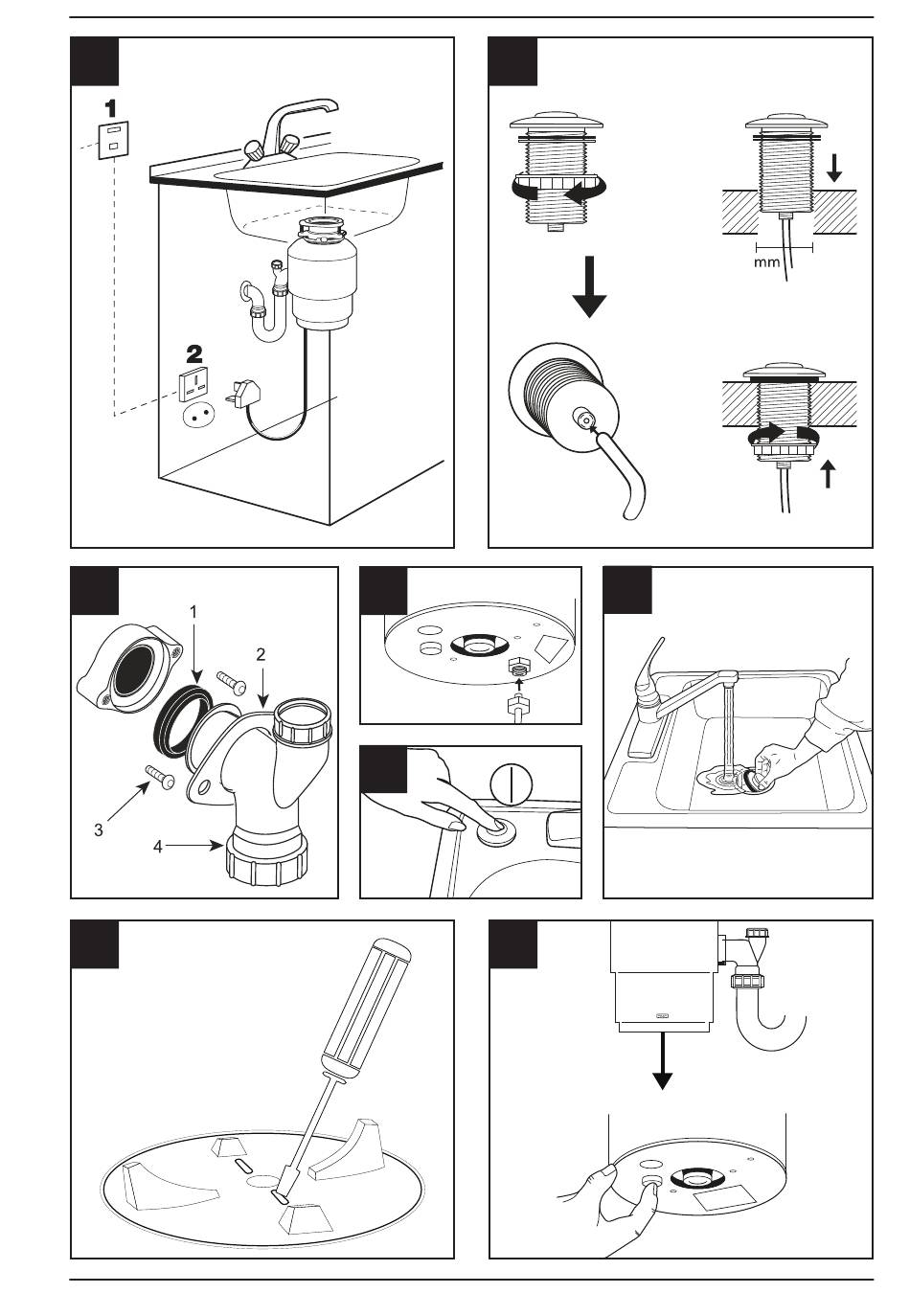 1

2

mm

1

2

3

4