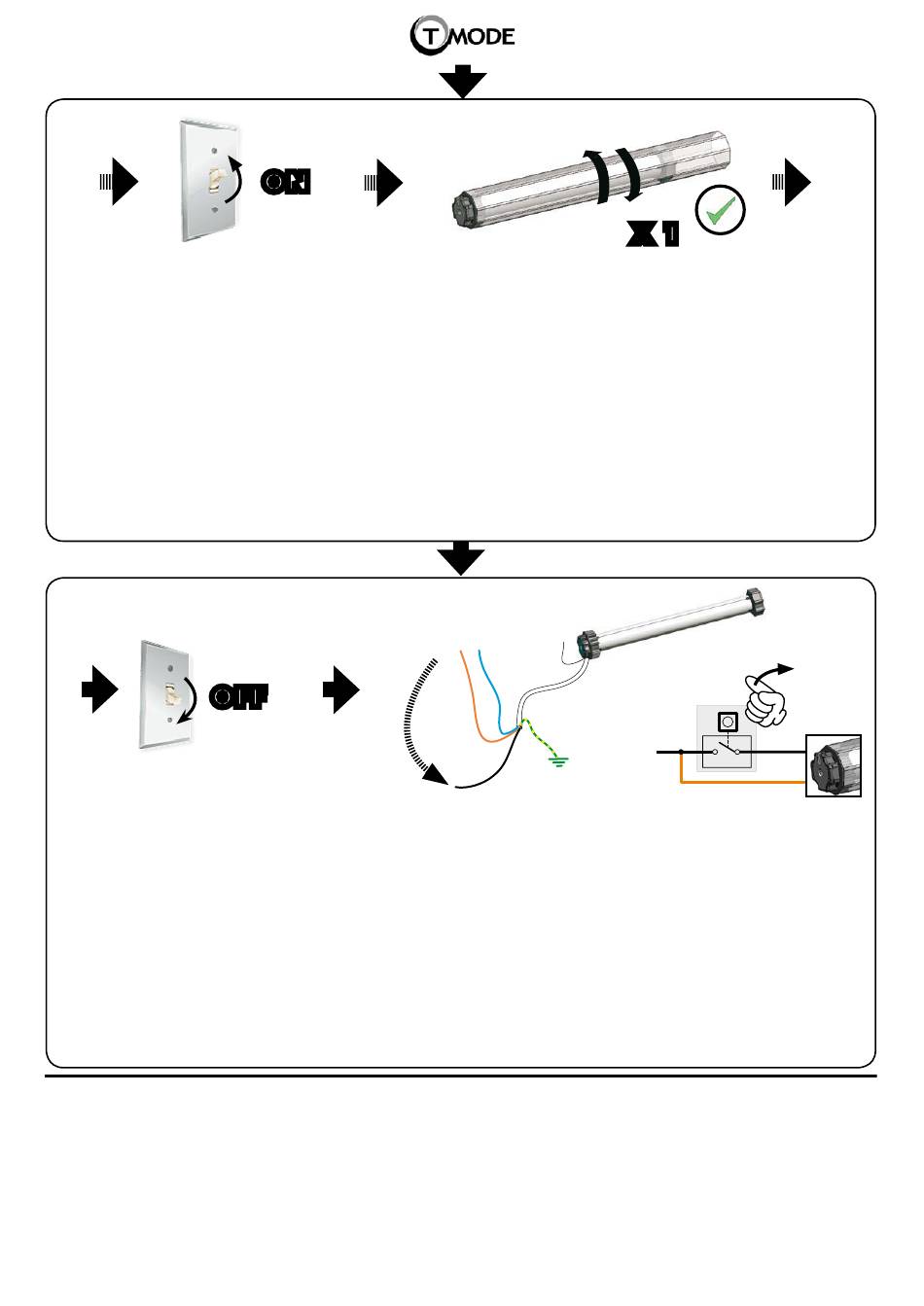 T MODE

ON

X 1

OFF