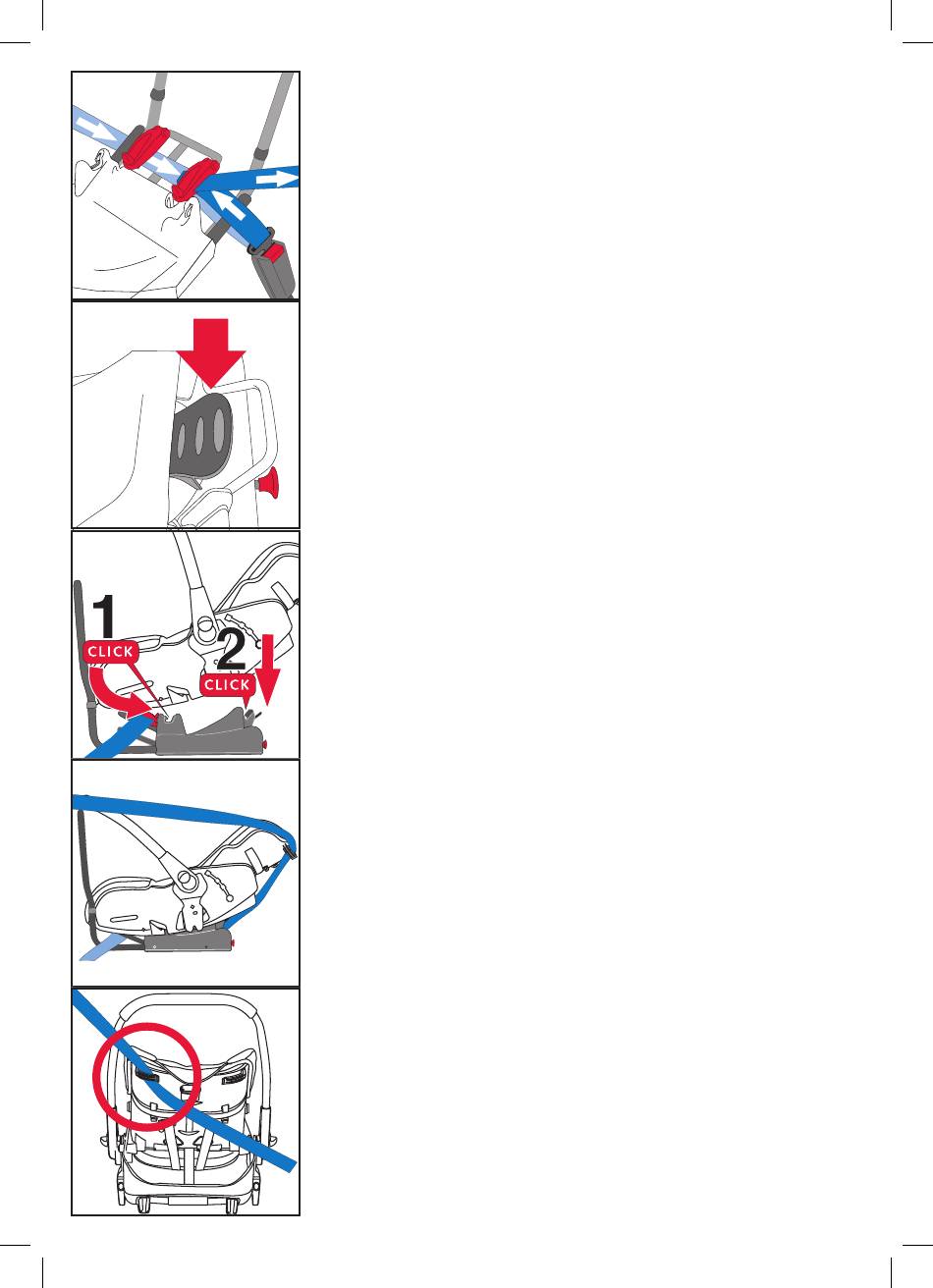 1
CLICK
2
CLICK