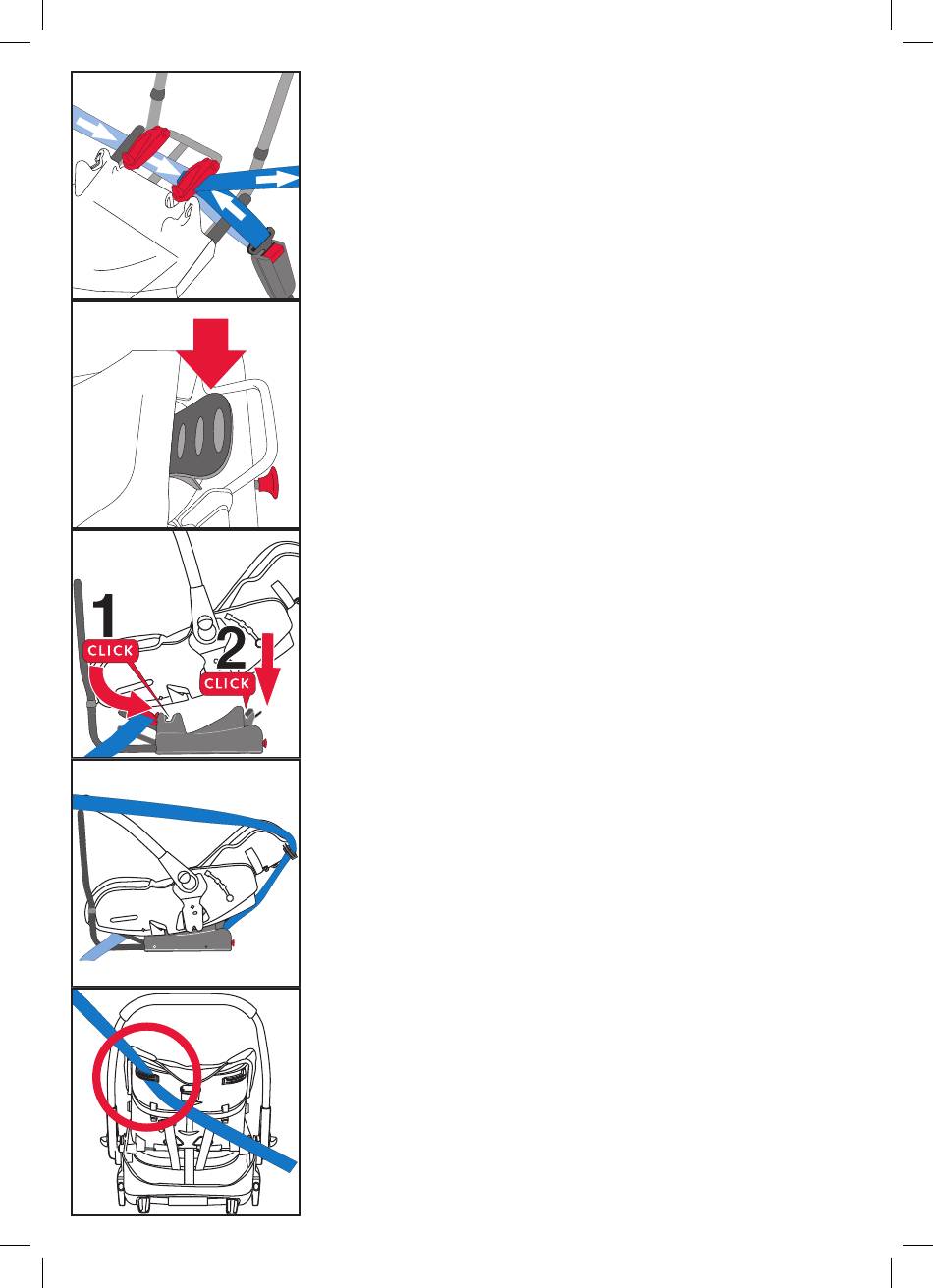 1
CLICK
2
CLICK