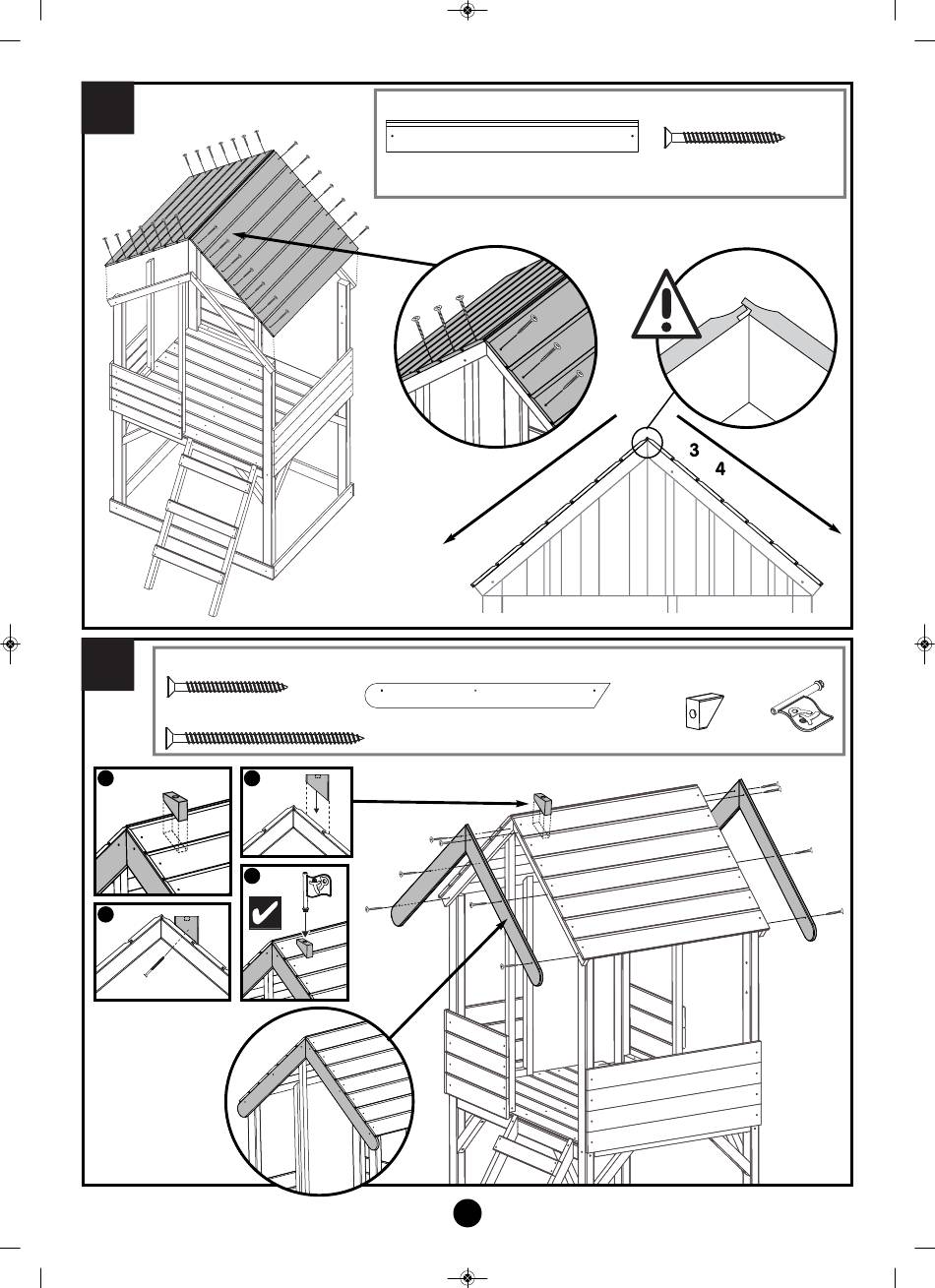 3
4