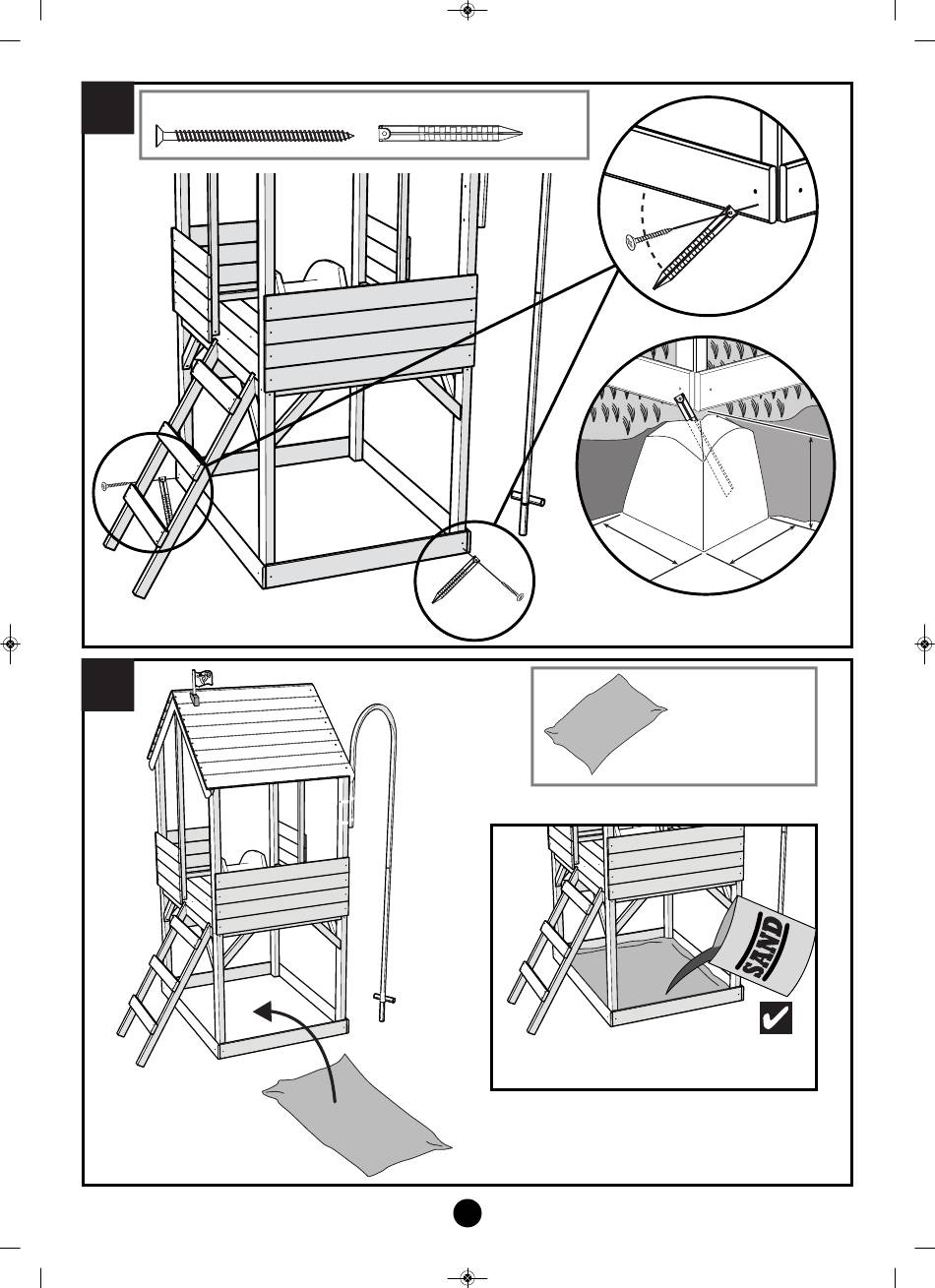 SAND