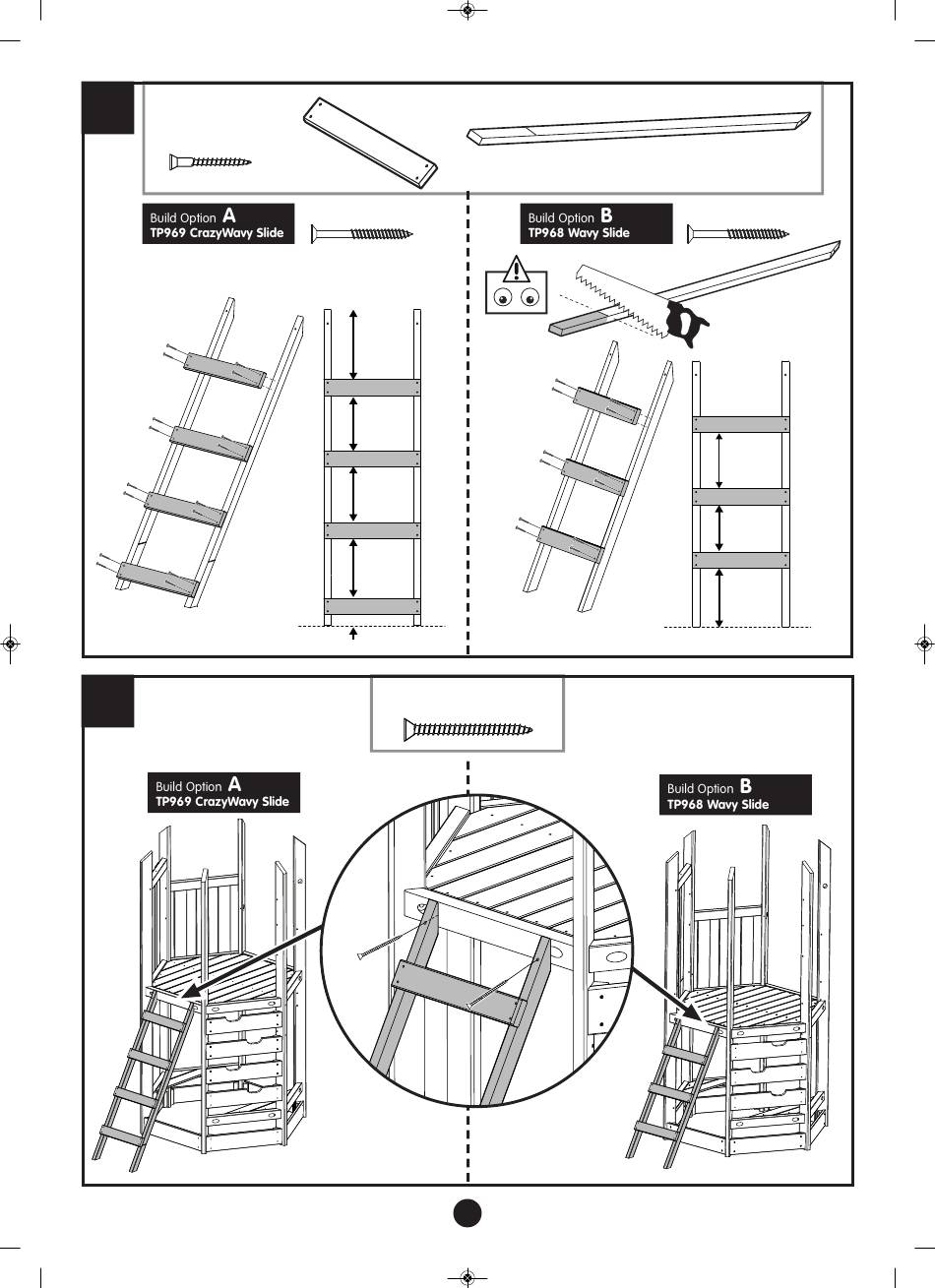 Build Option A
TP969 CrazyWavy Slide

Build Option B
TP968 Wavy Slide

Build Option A
TP969 CrazyWavy Slide

Build Option B
TP968 Wavy Slide