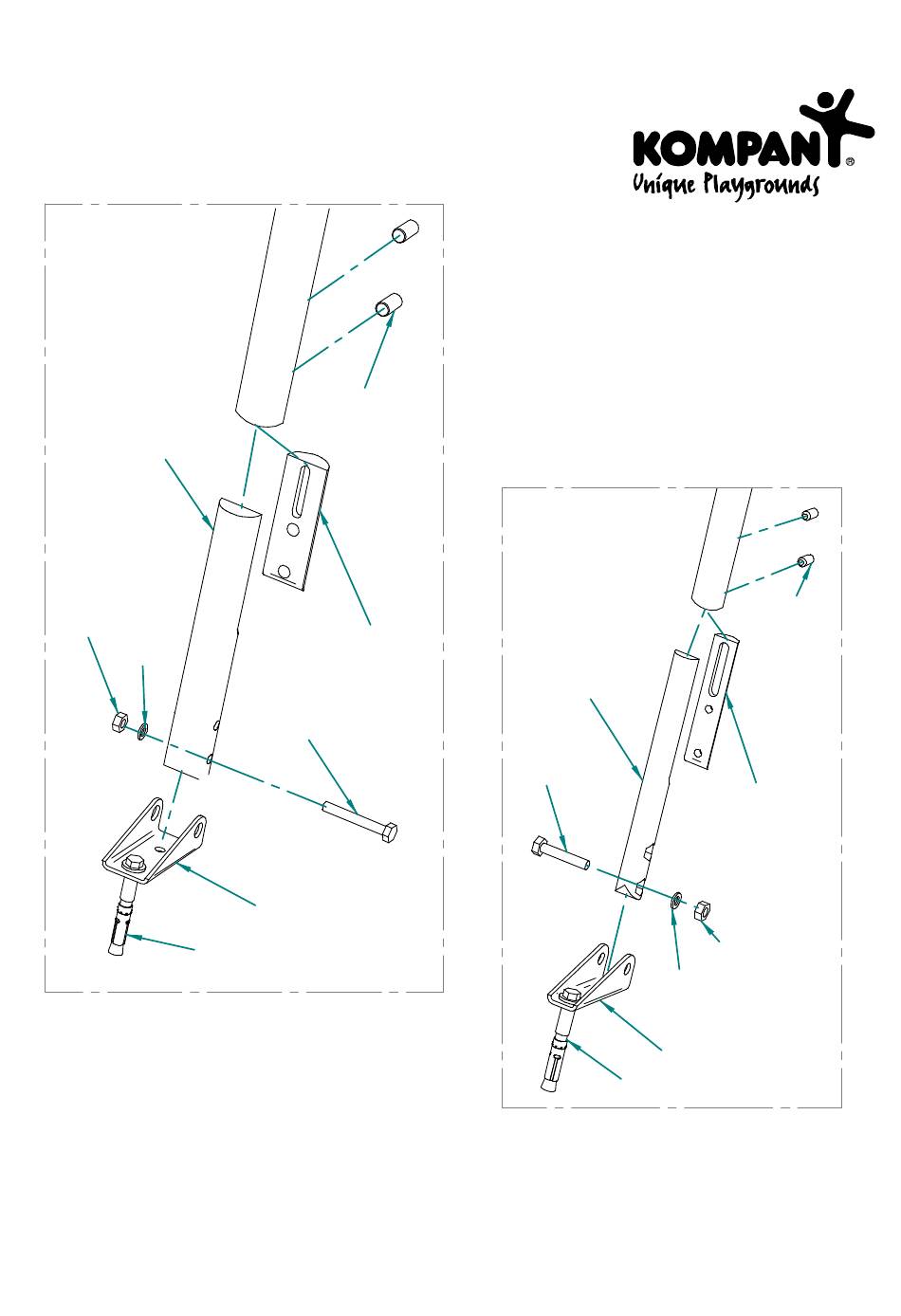 KOMPAN®
Unique Playgrounds