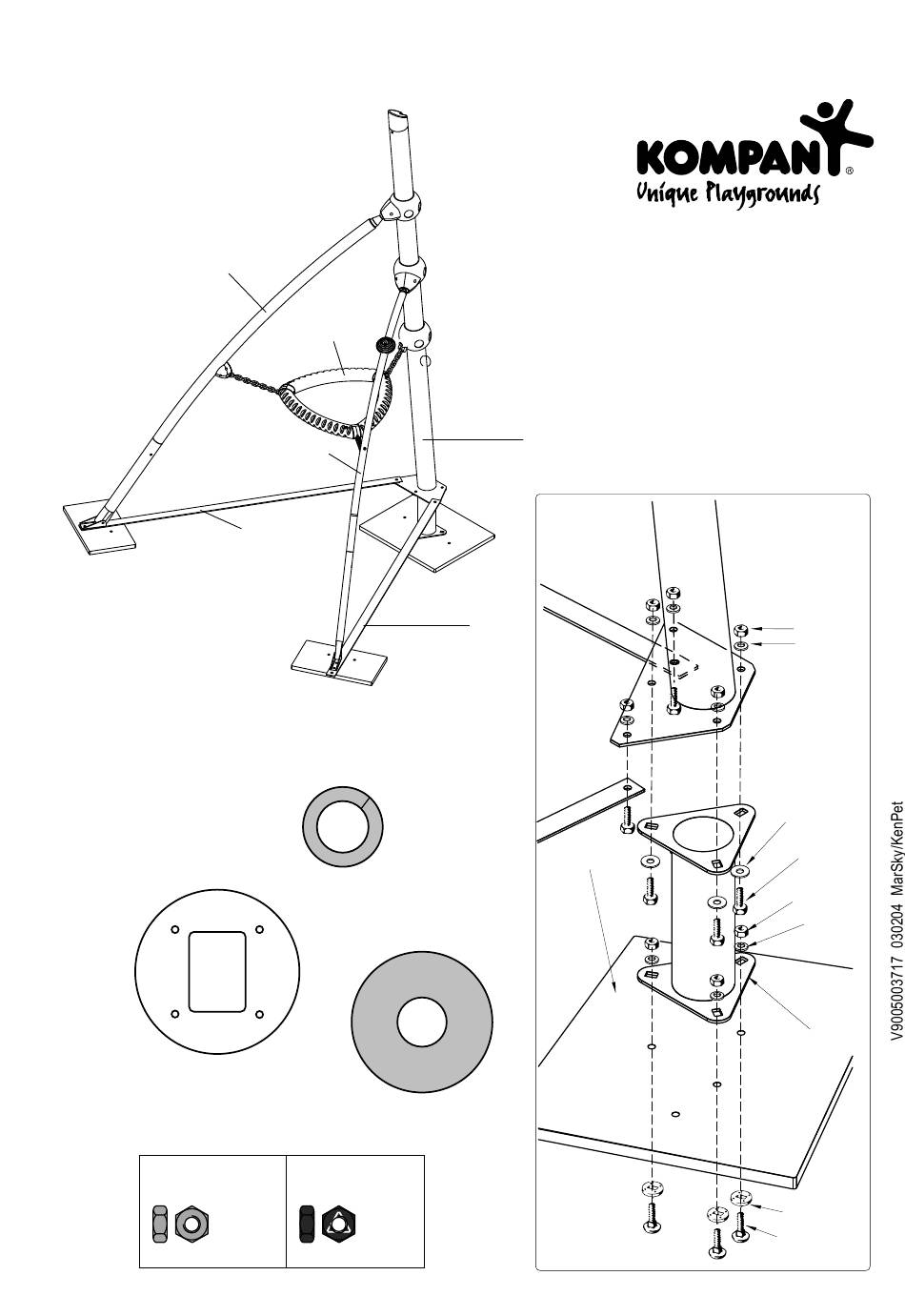 KOMPAN®
Unique Playgrounds

V9005003717 030204 MarSky/KenPet