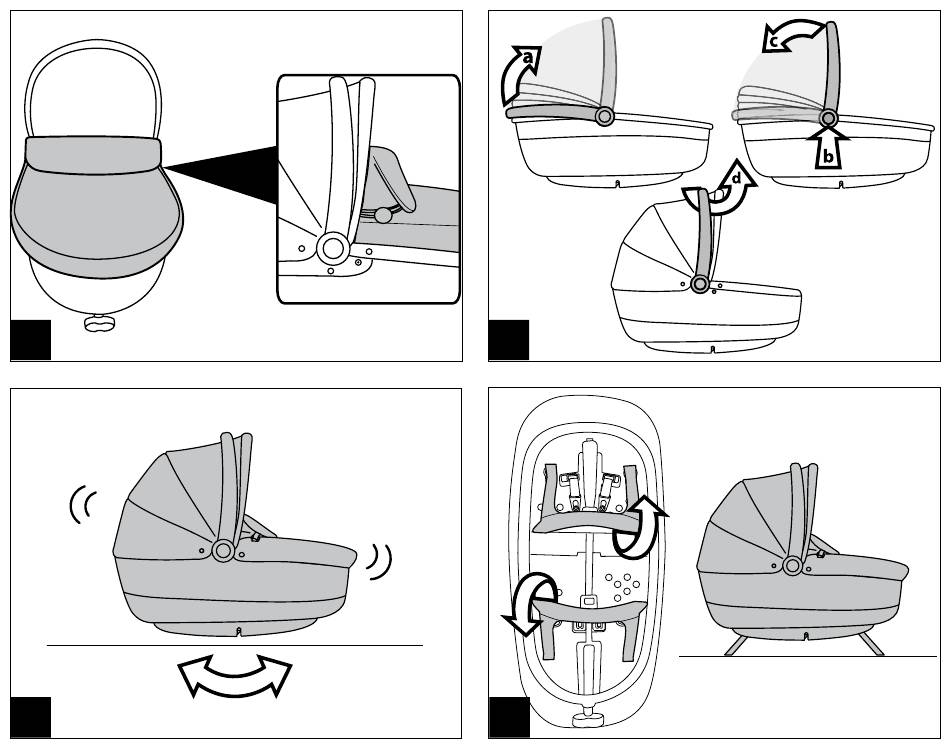 a

c

b

d