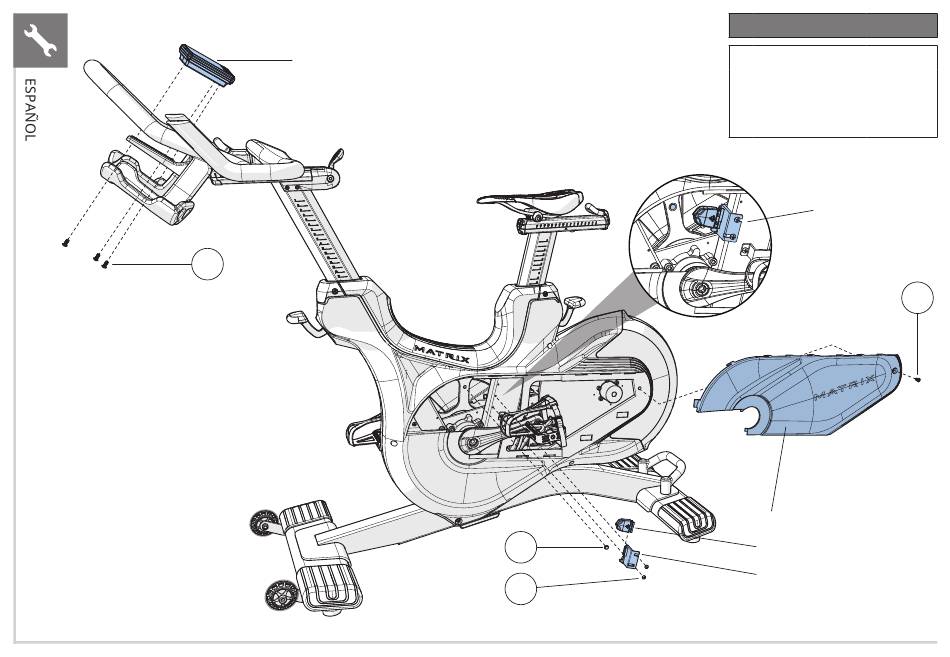 ESPAÑOL

MATRIX

MATRIX