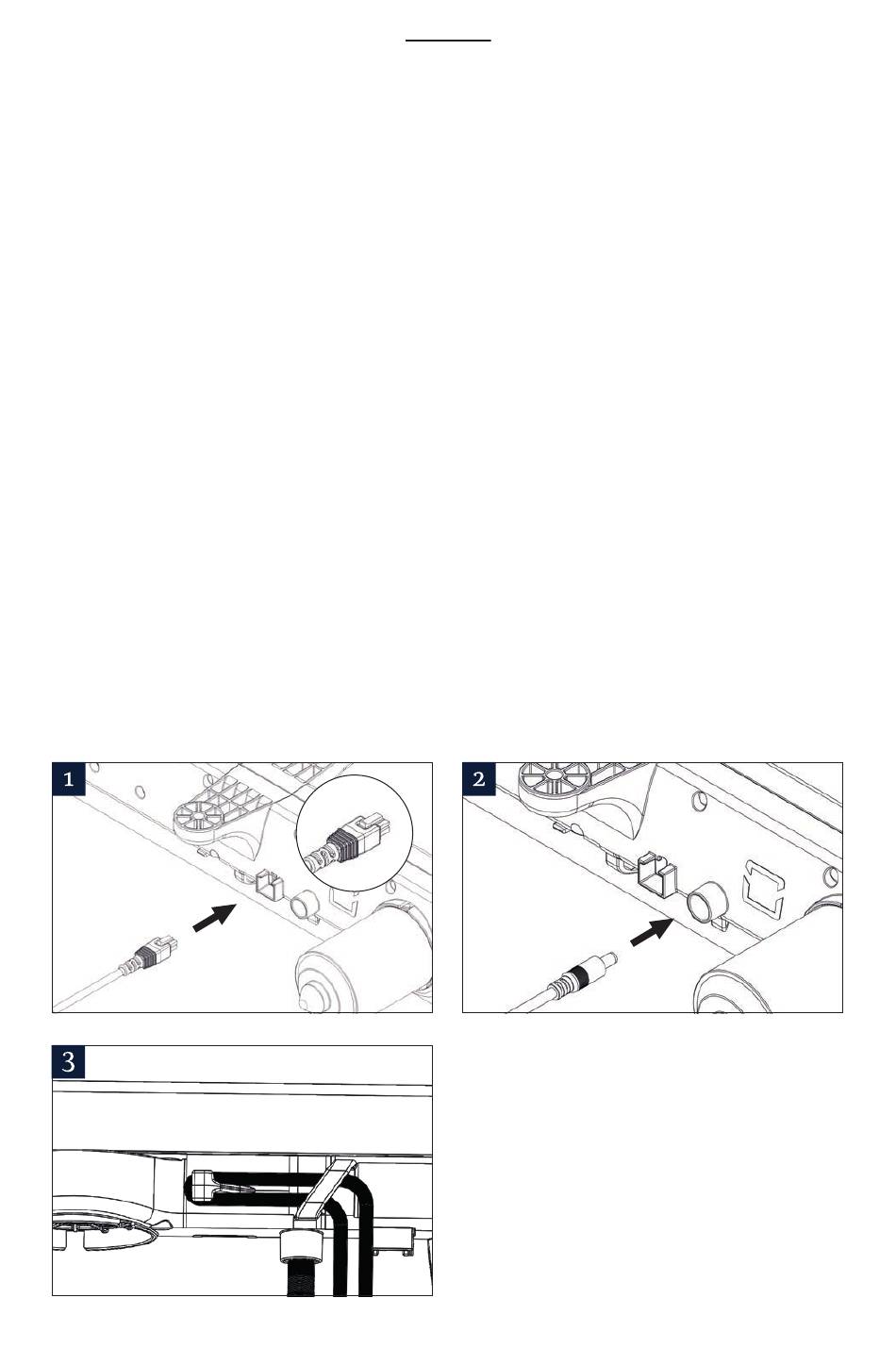 1

2

3