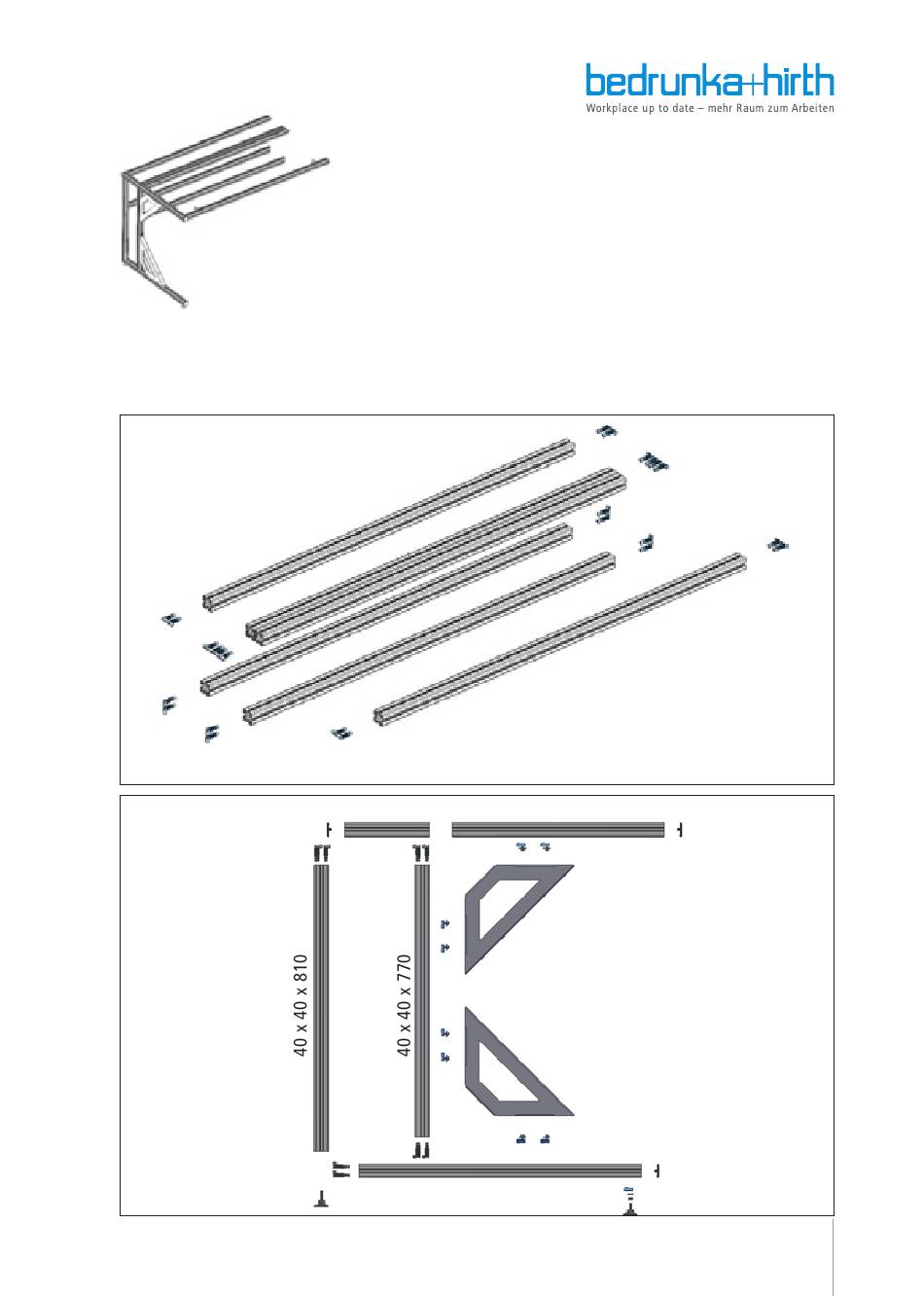 bedrunka+hirth
Workplace up to date – mehr Raum zum Arbeiten

40 x 40 x 810

40 x 40 x 770