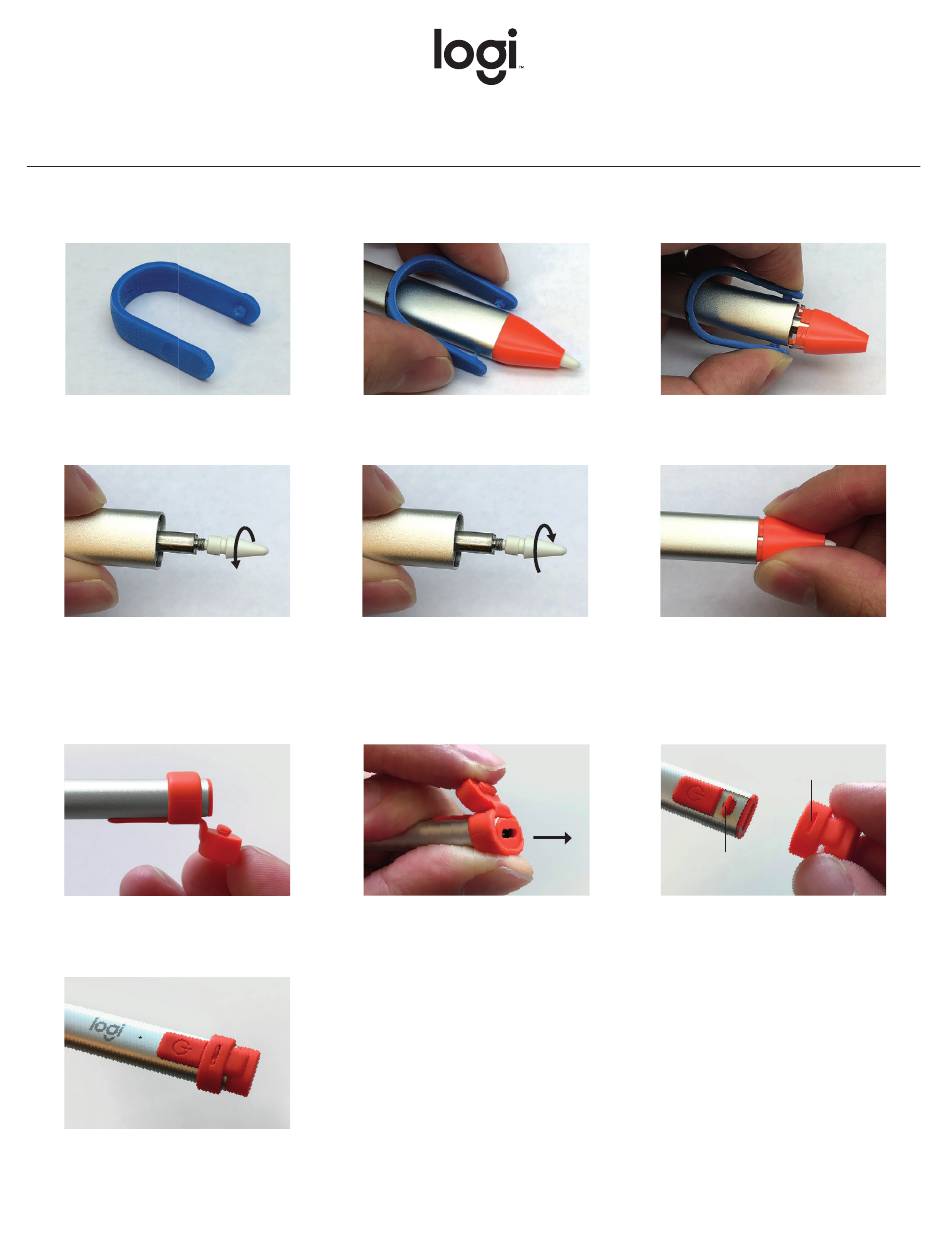 logi™

logi