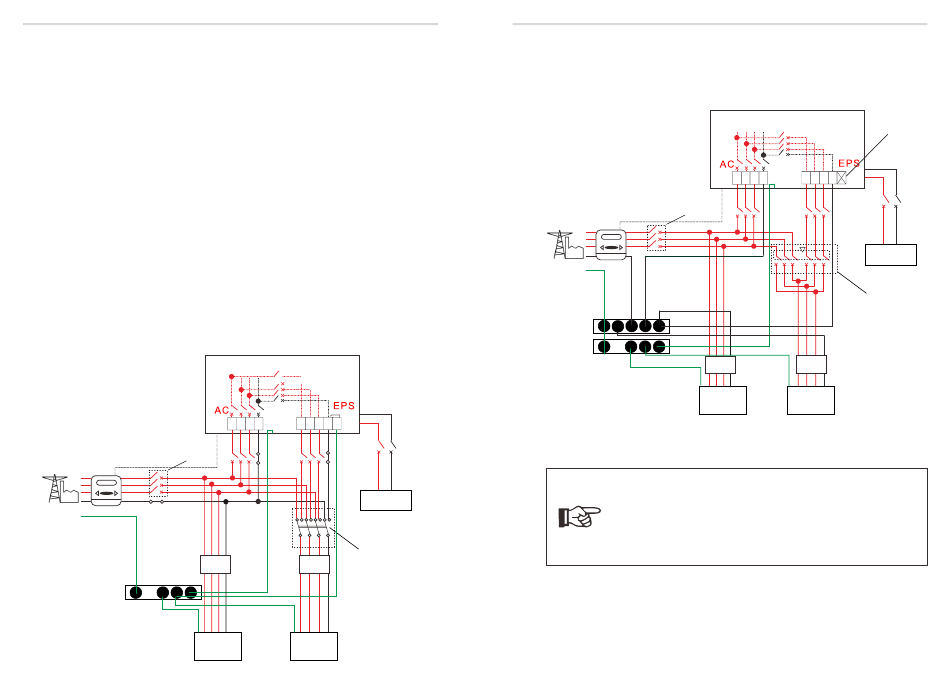 AC

EPS

AC

EPS