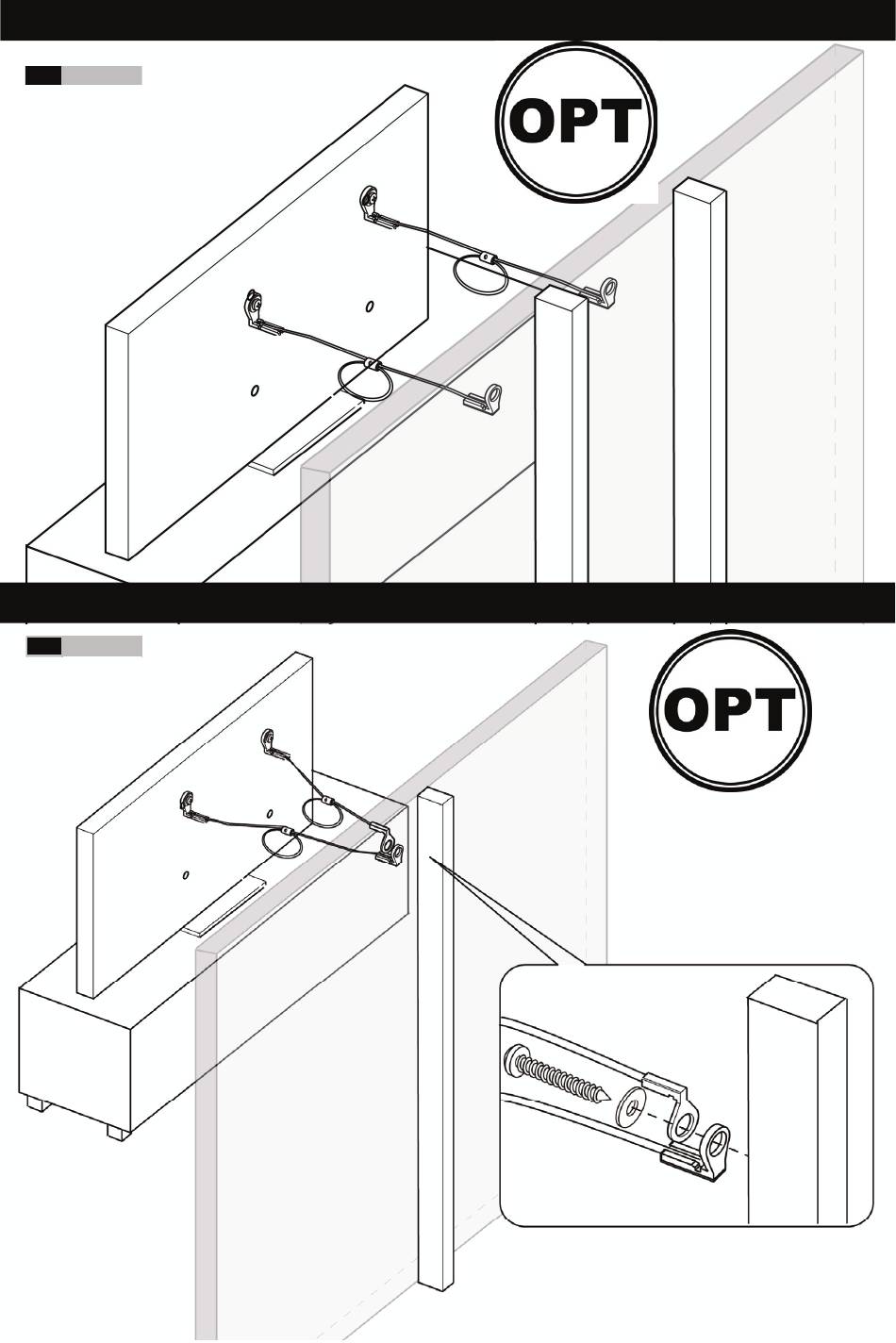 OPT

OPT