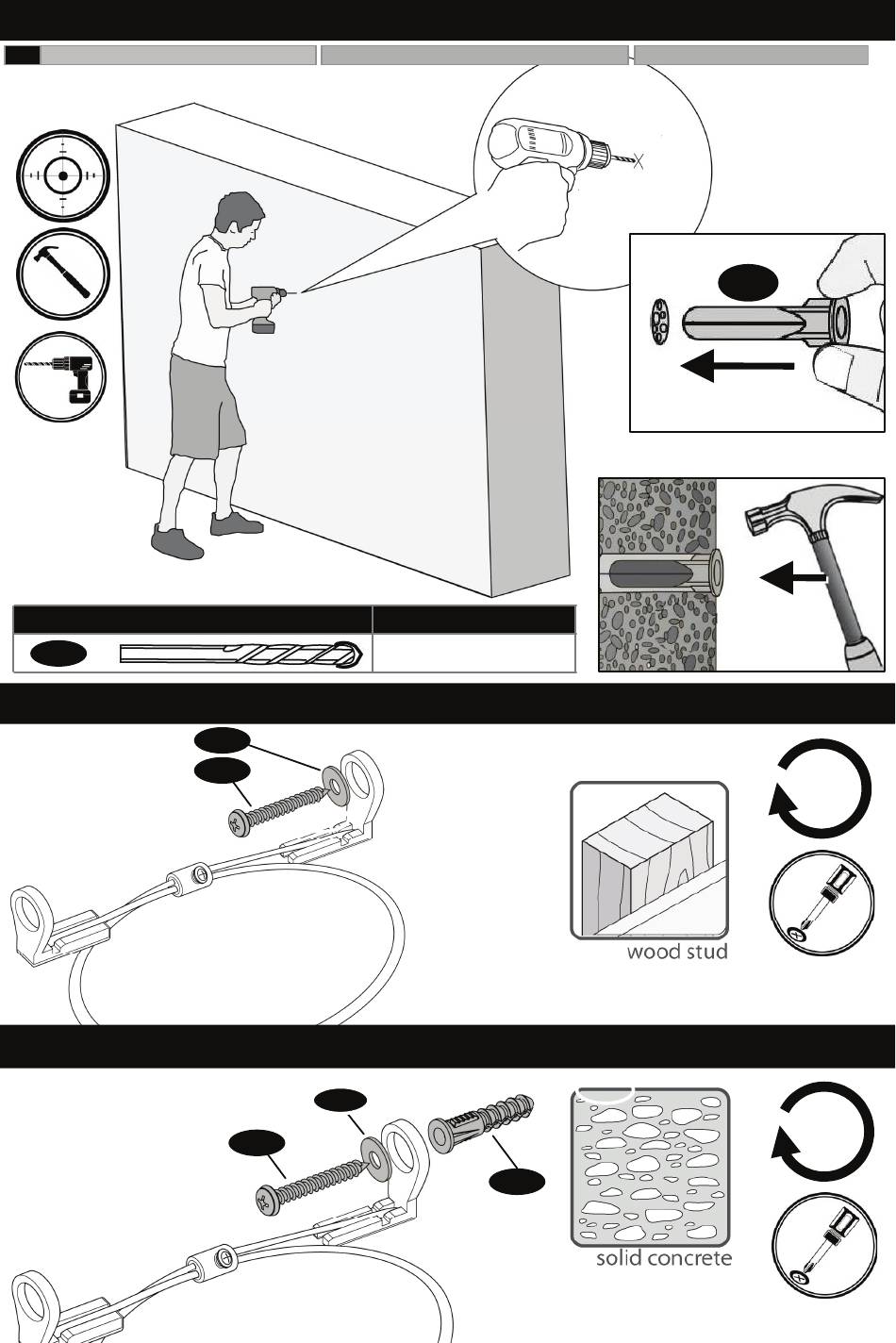 wood stud

solid concrete