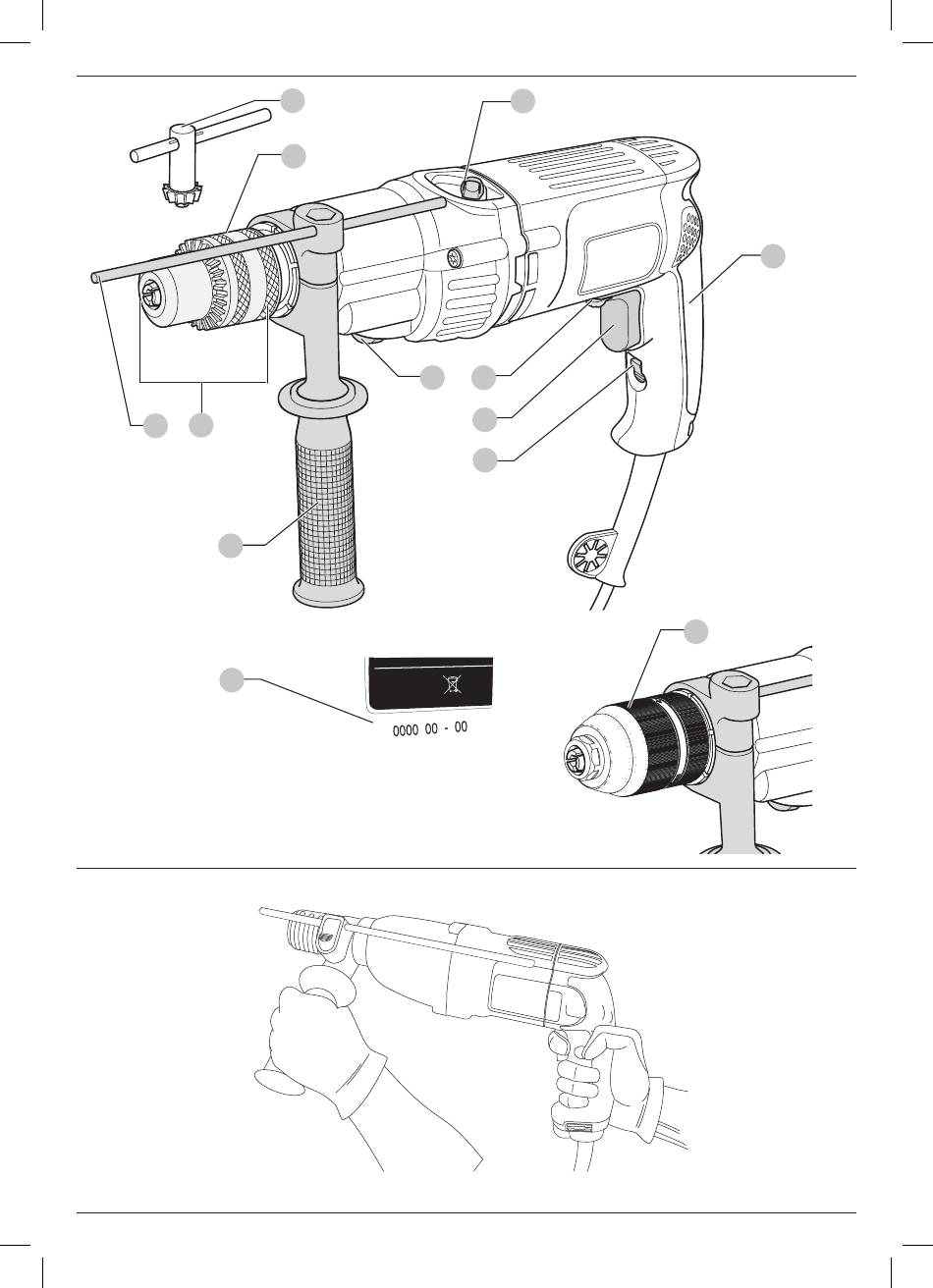 0000 00 - 00