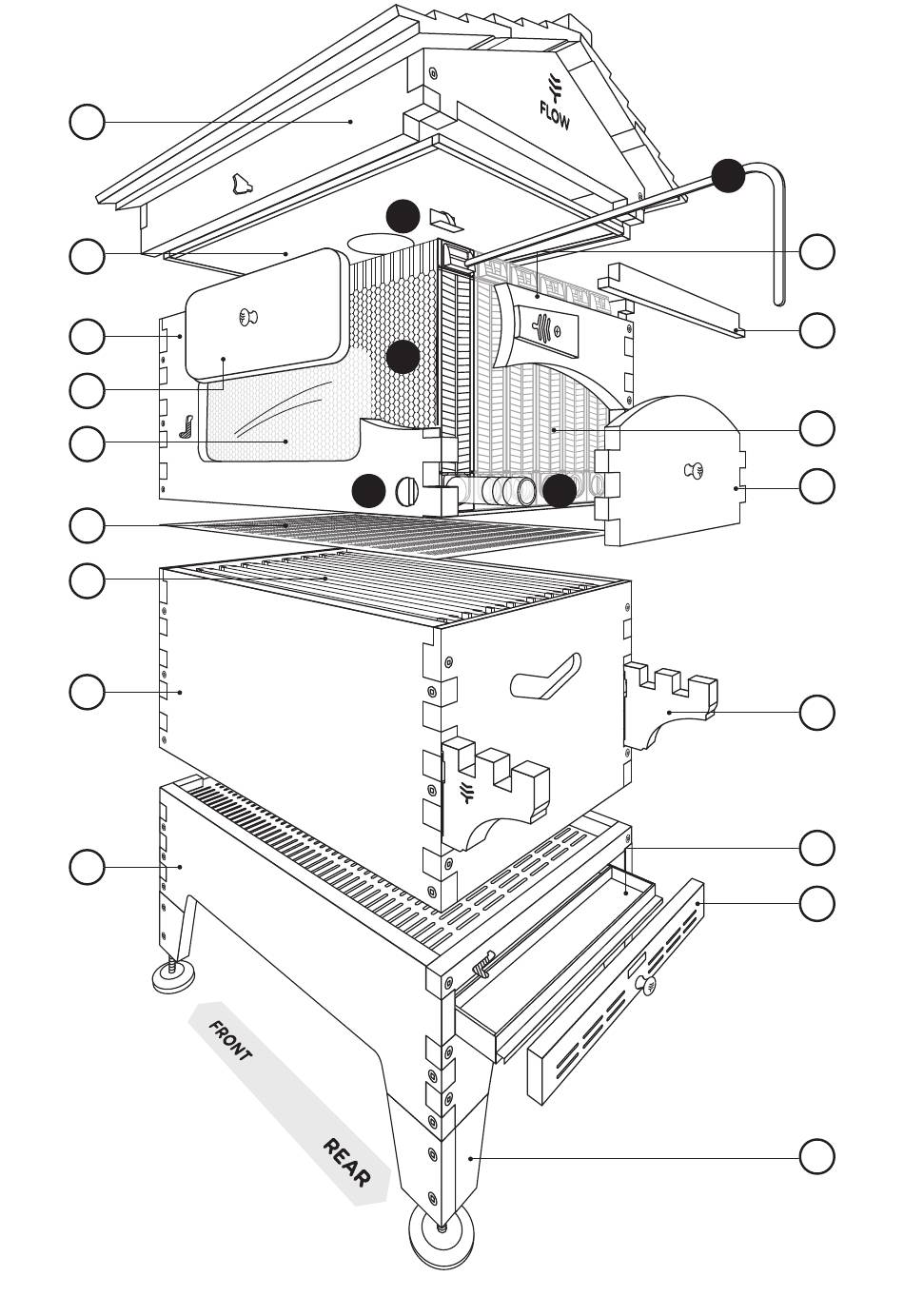 FLOW

FRONT

REAR