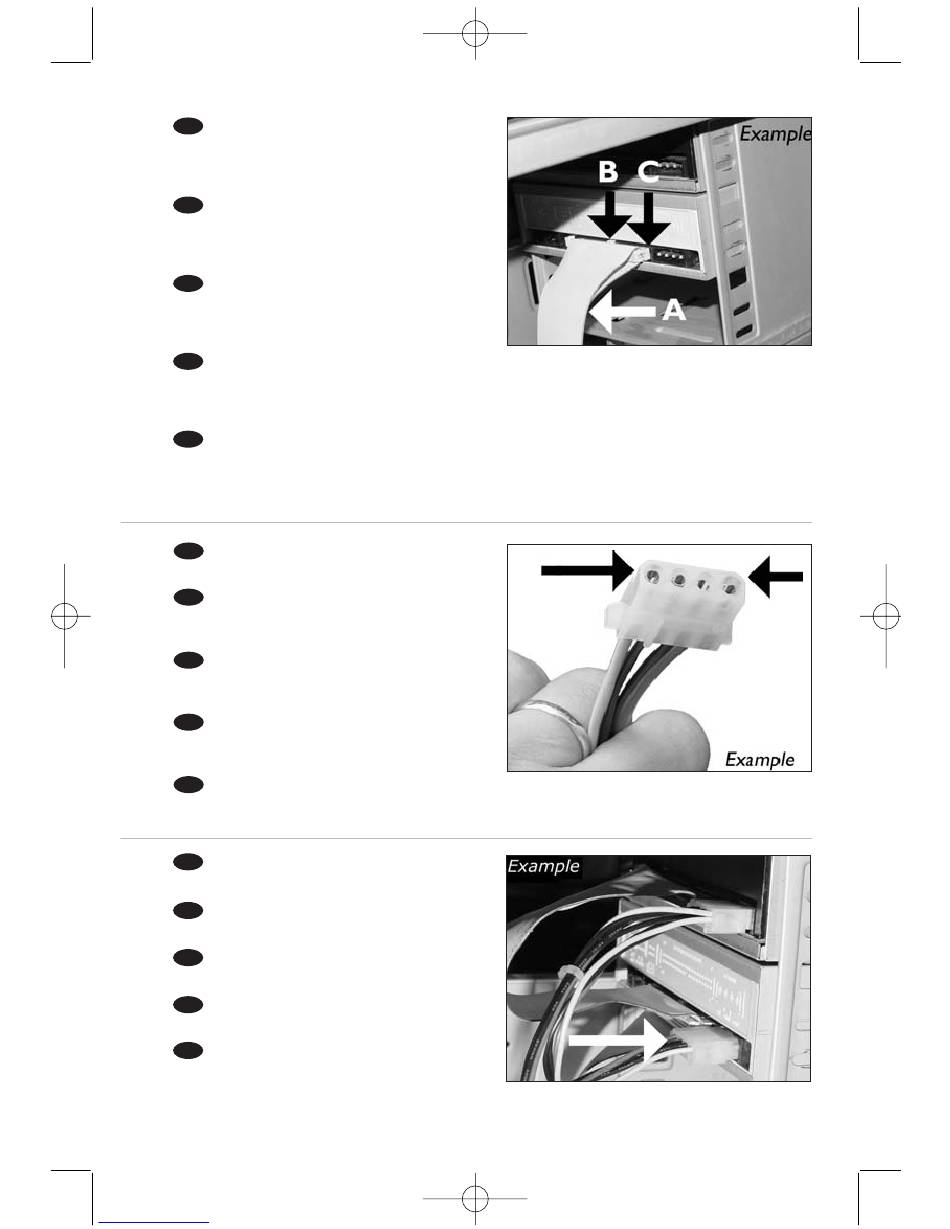 Example

B C

A

Example

Example