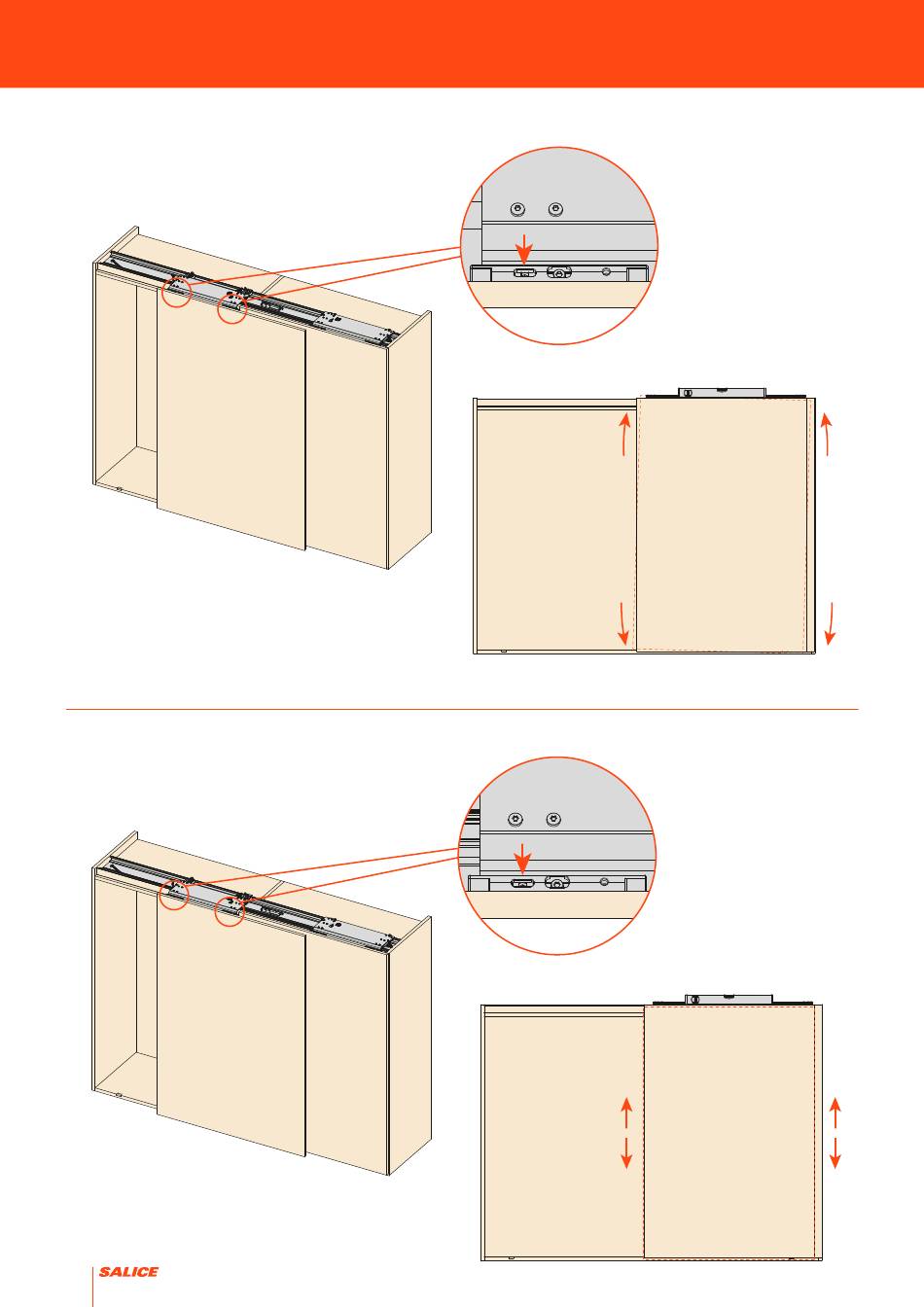 SALICE