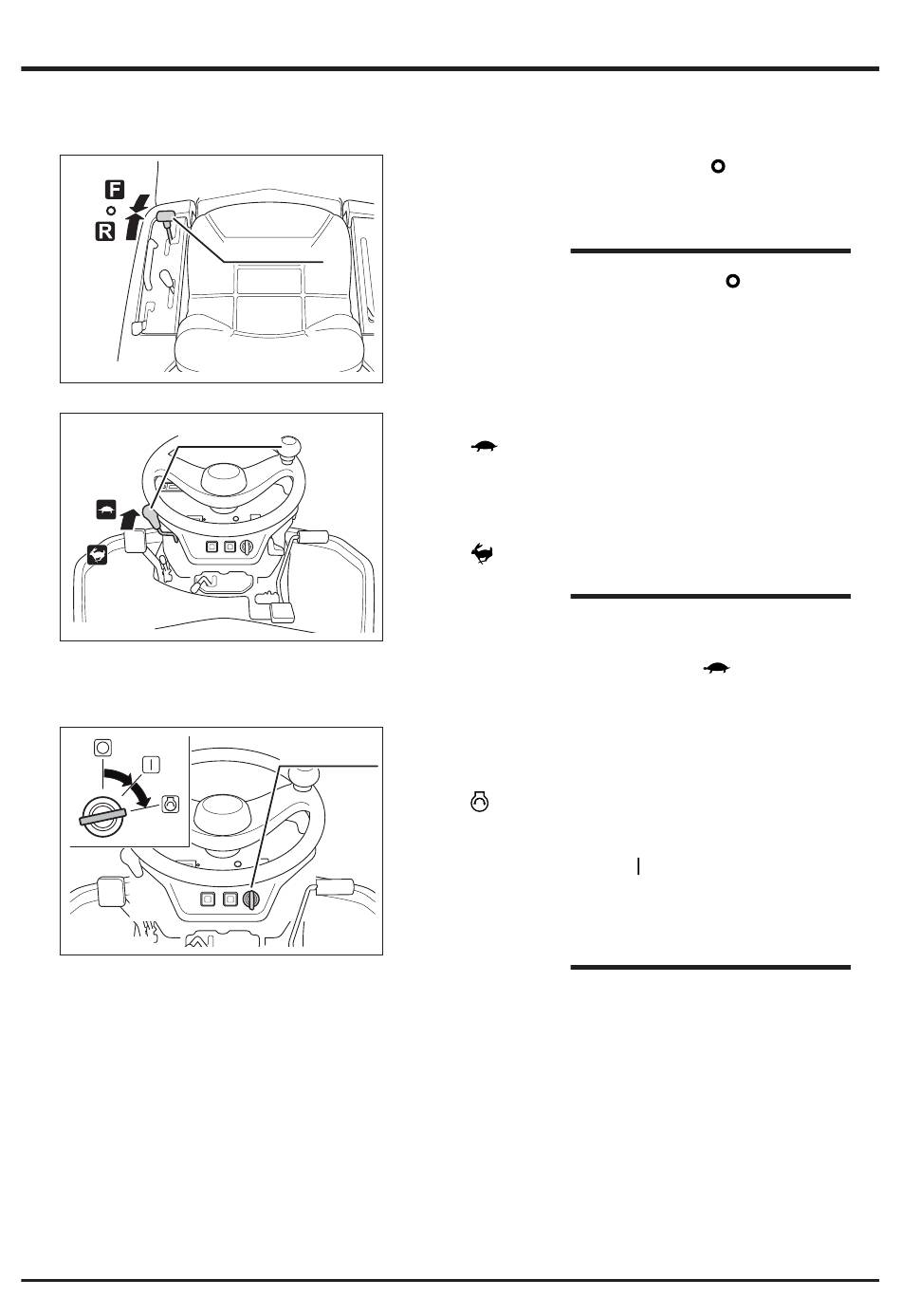 F
R