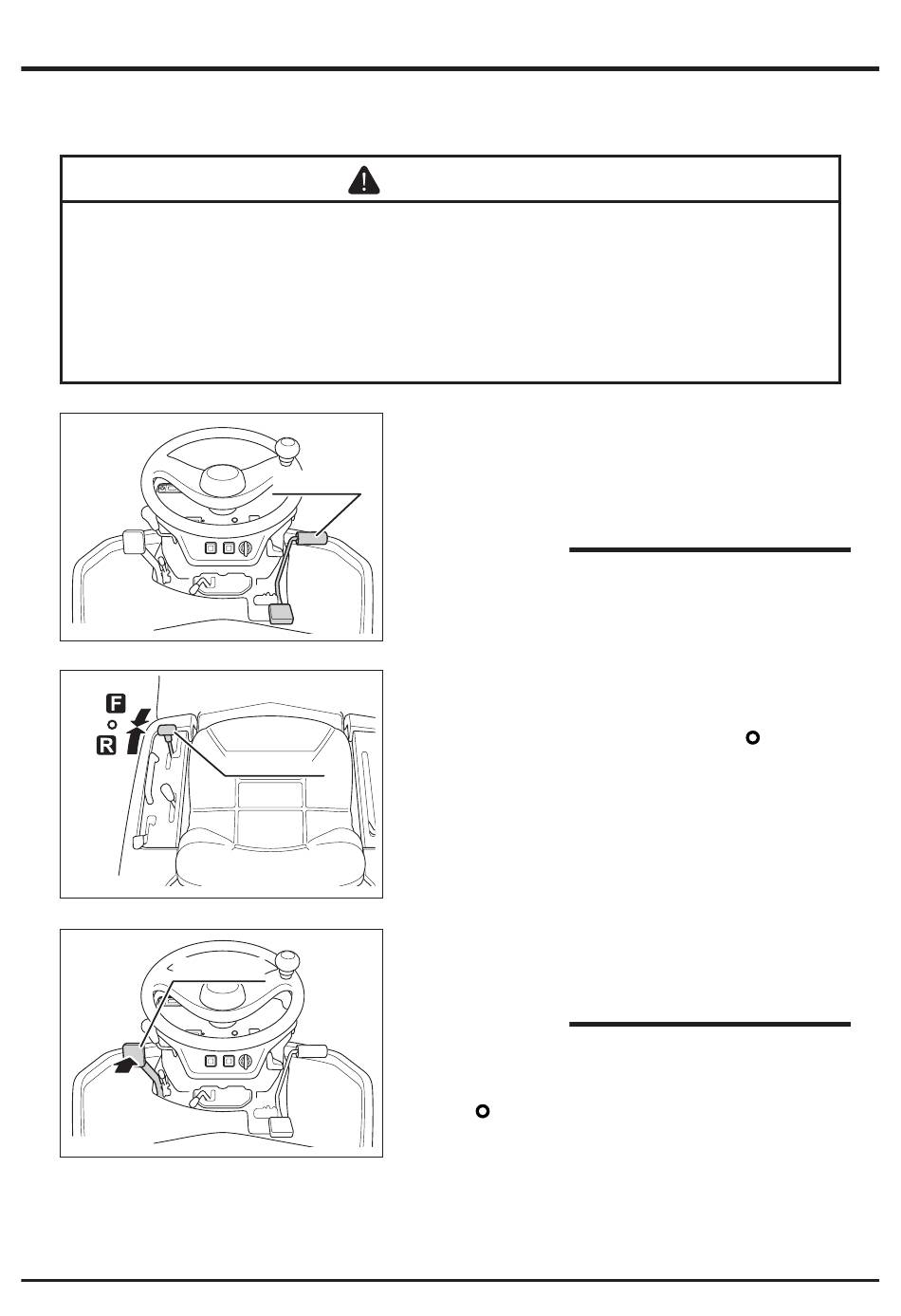 F
R