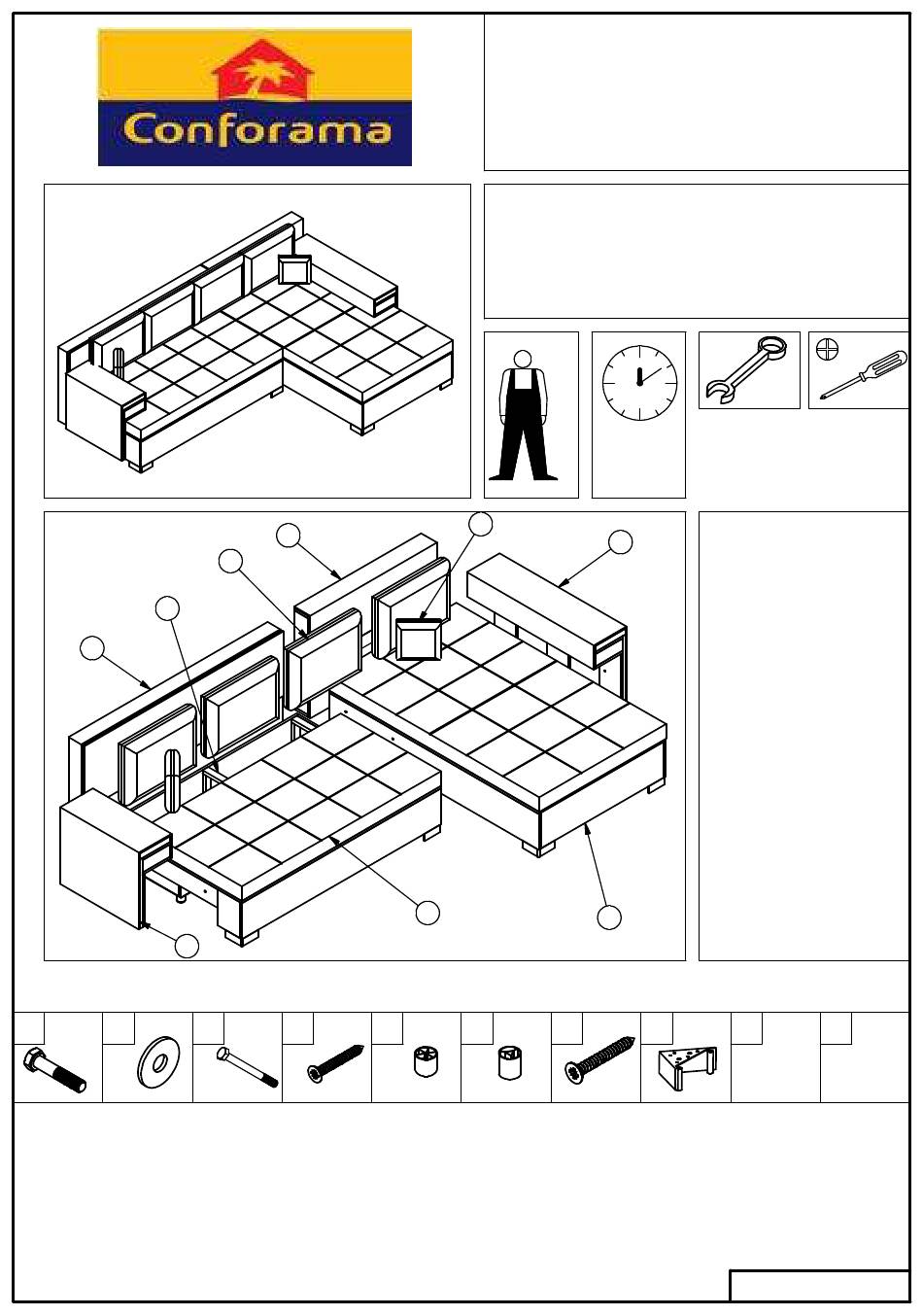 Conforama