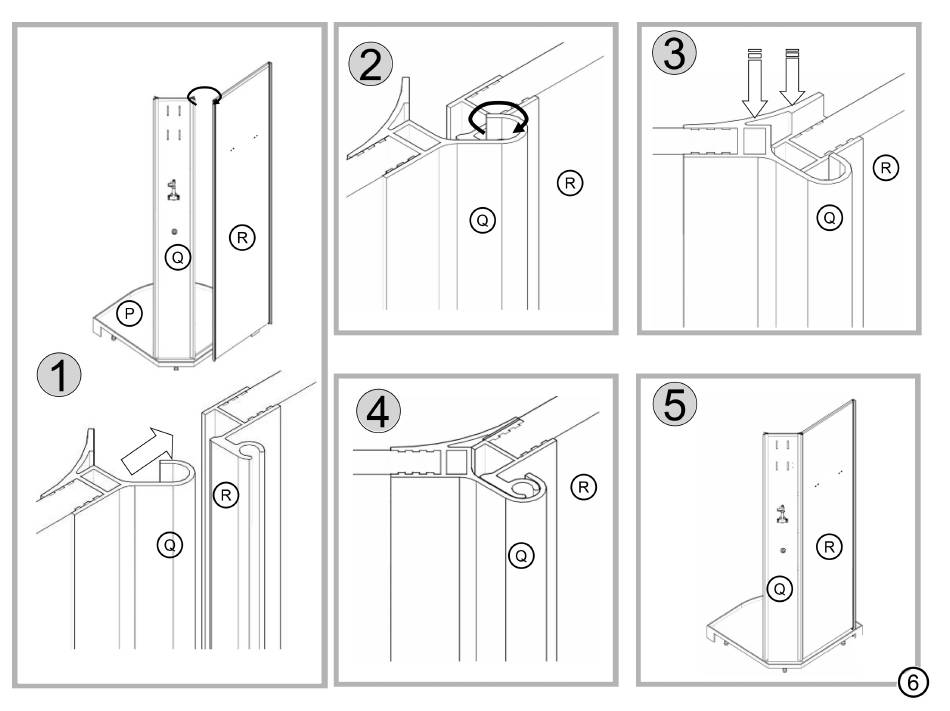 Q
R
P
1
R
Q
2
R
Q
3
R
Q
4
R
Q
5
R
Q
6