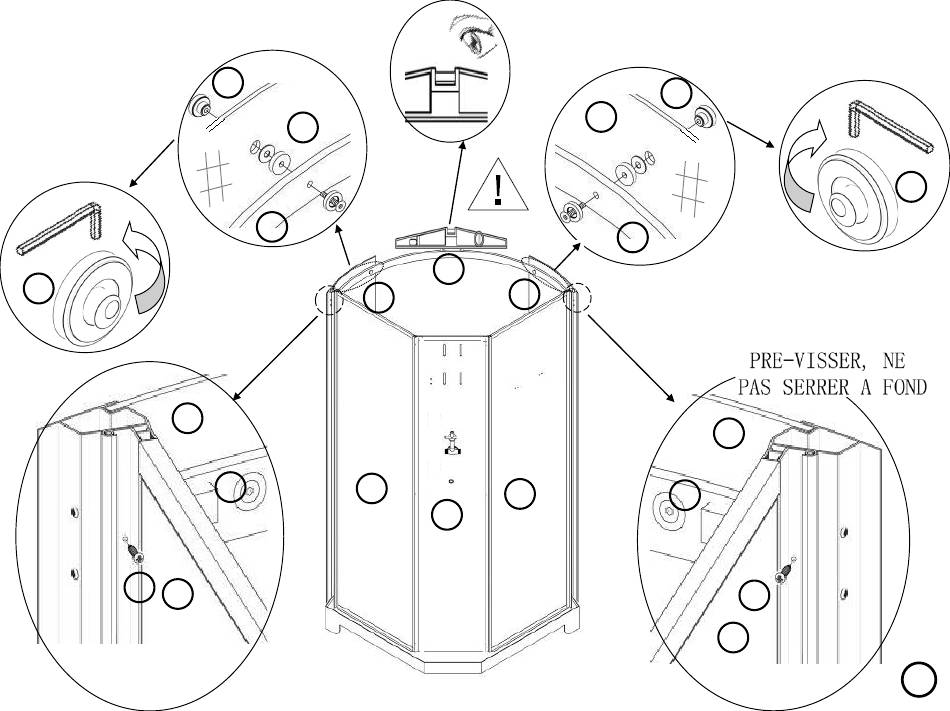 !

PRE-VISSER, NE PAS SERRER A FOND