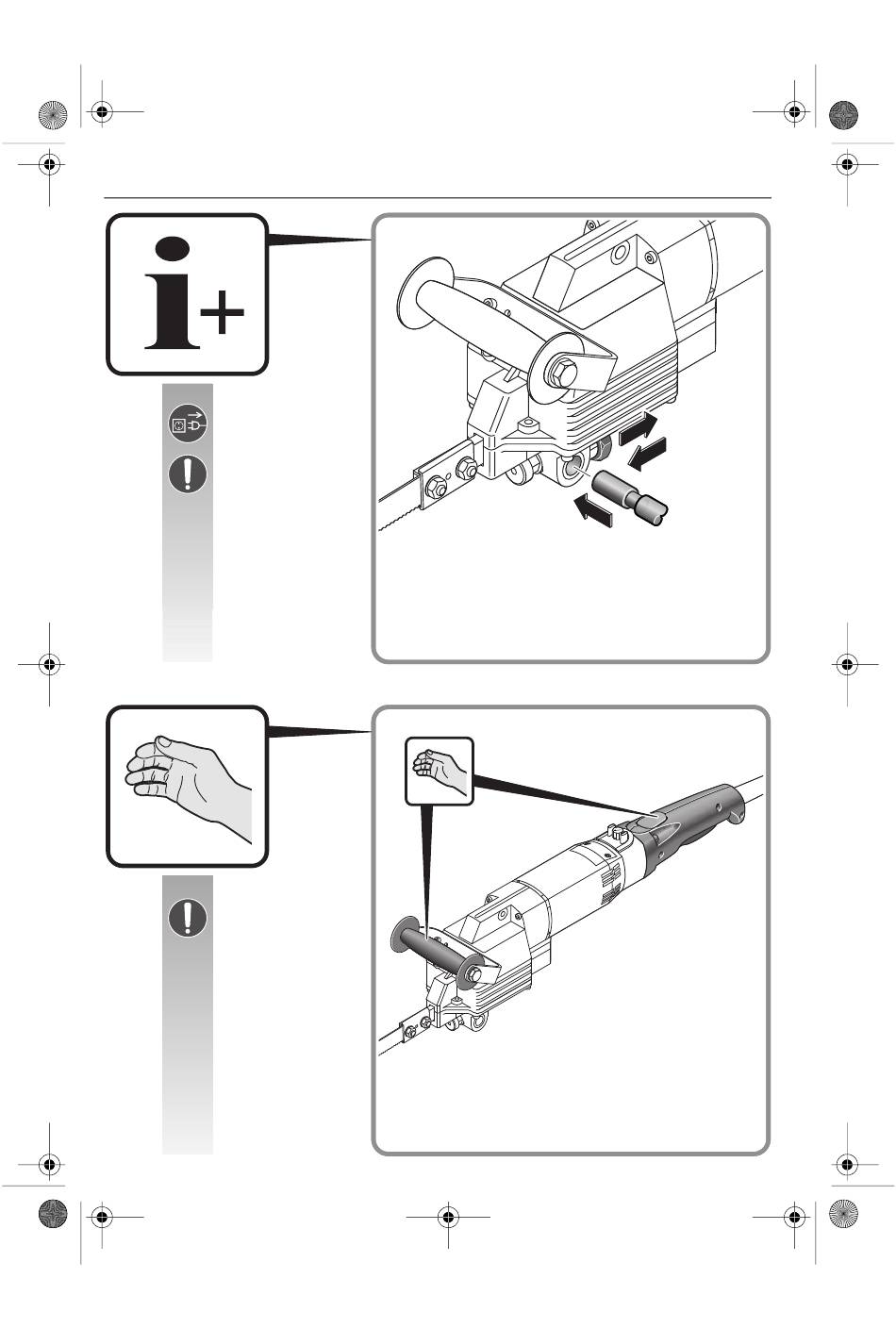 i+