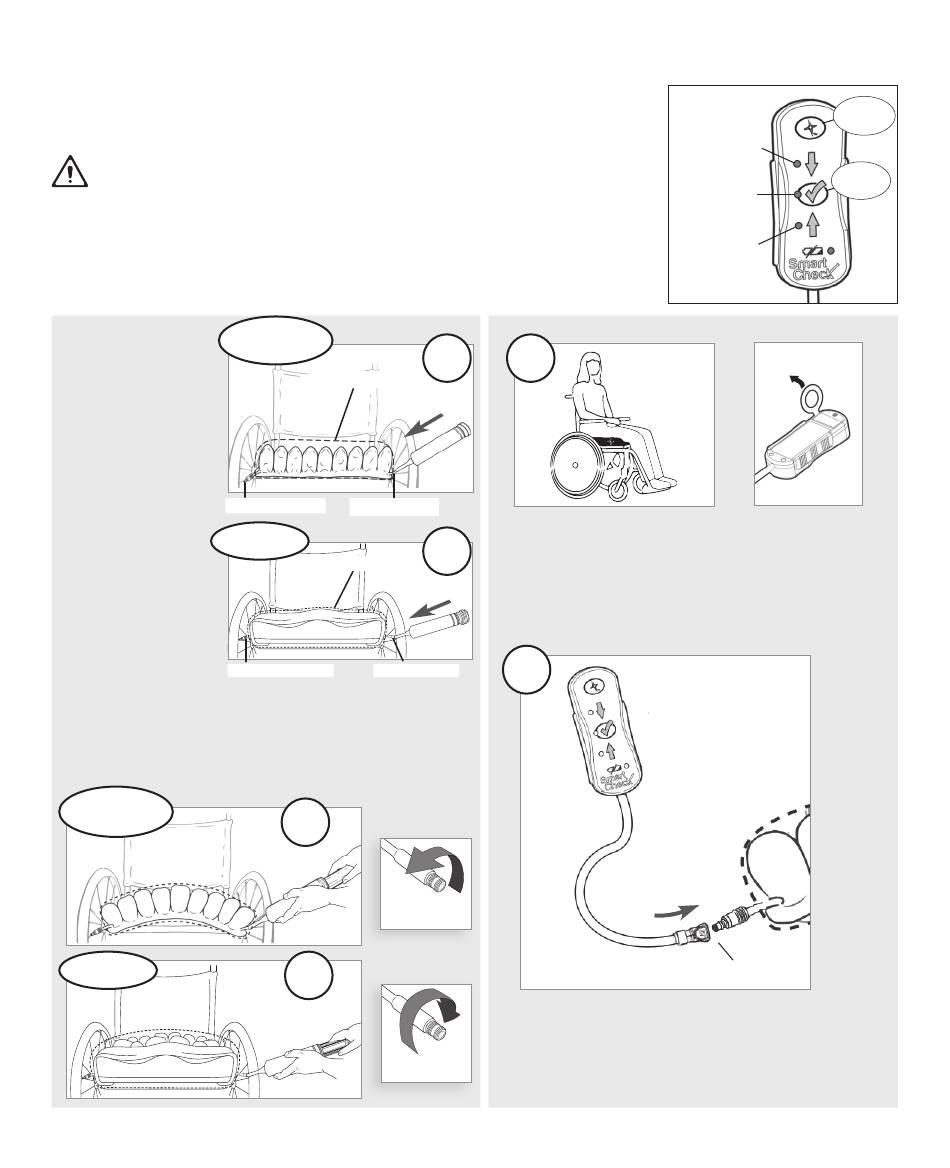 Smart
Check

Smart
Check