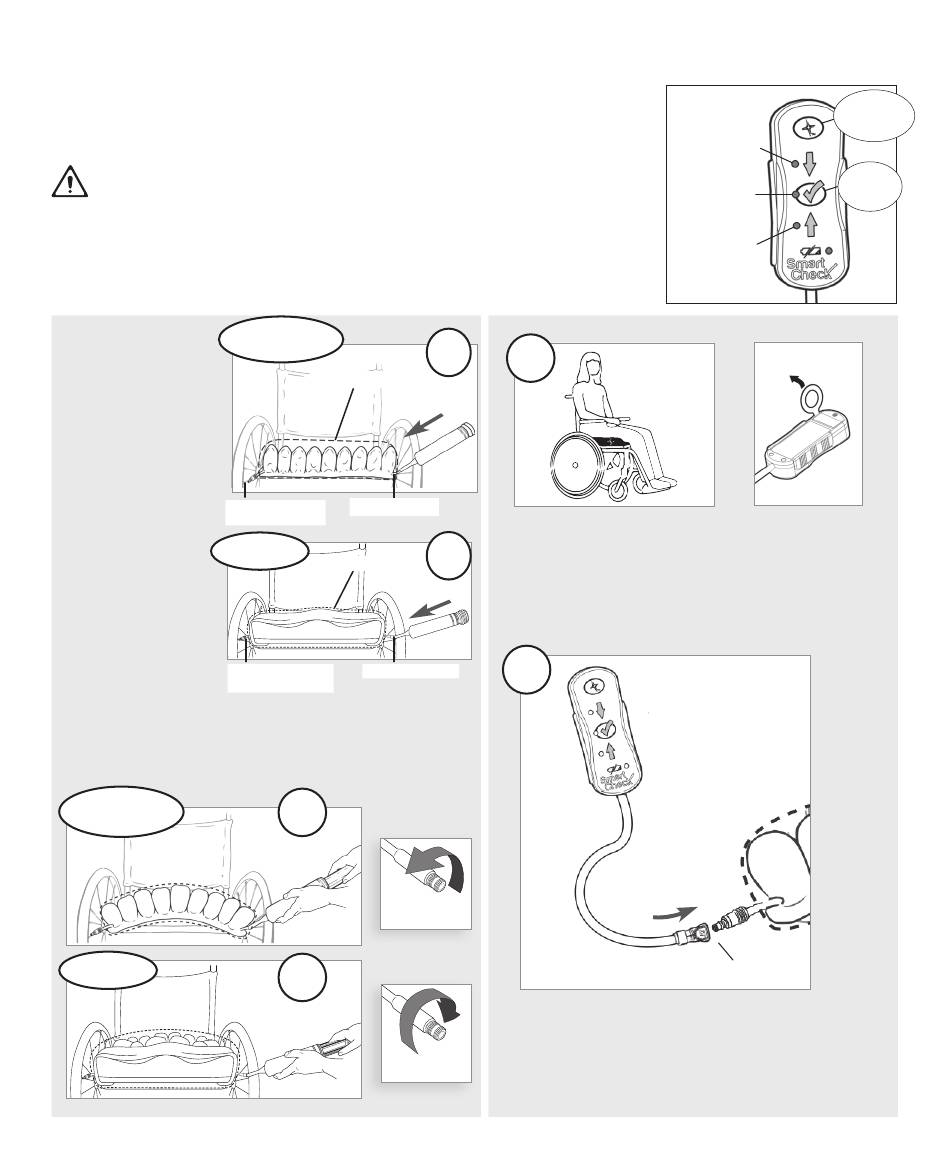 Smart
Check
Smart
Check