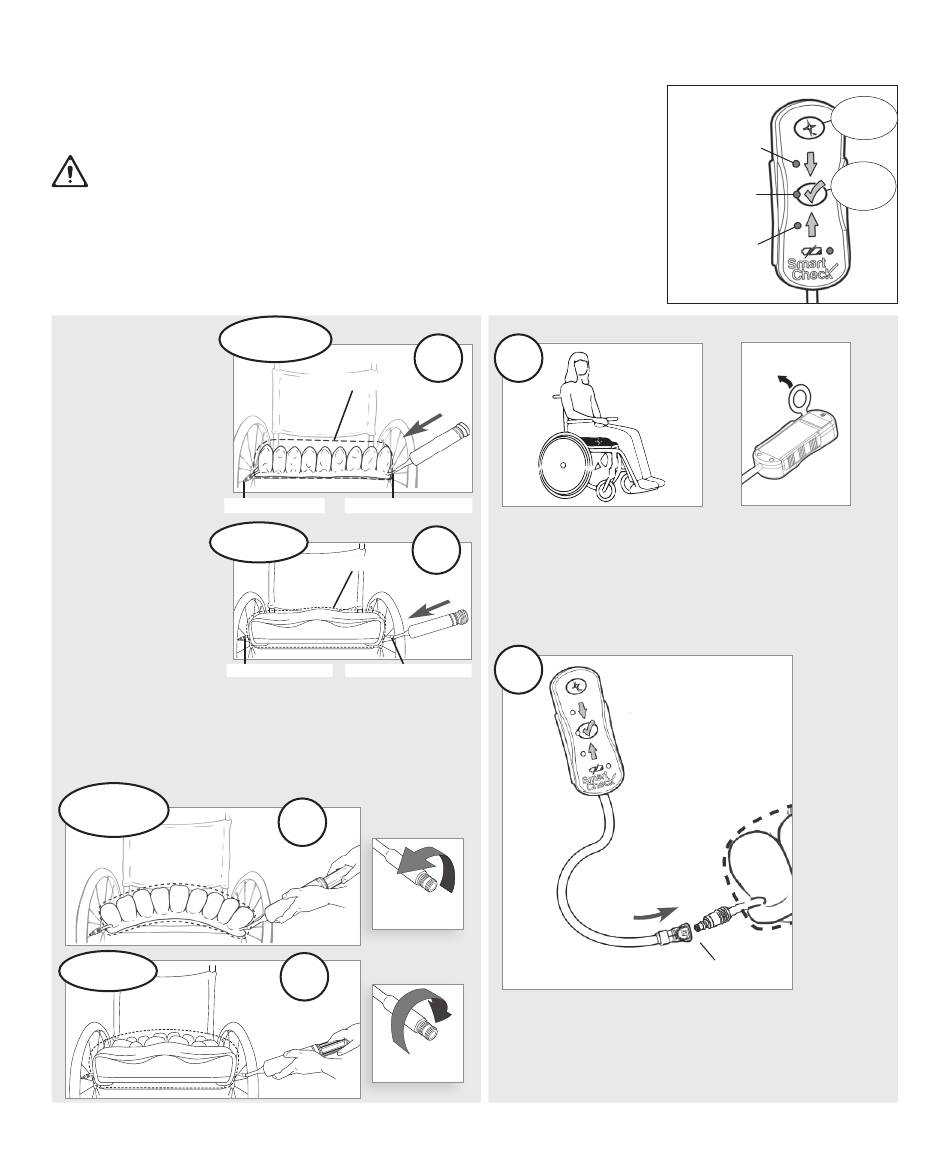 Smart
Check

Smart
Check