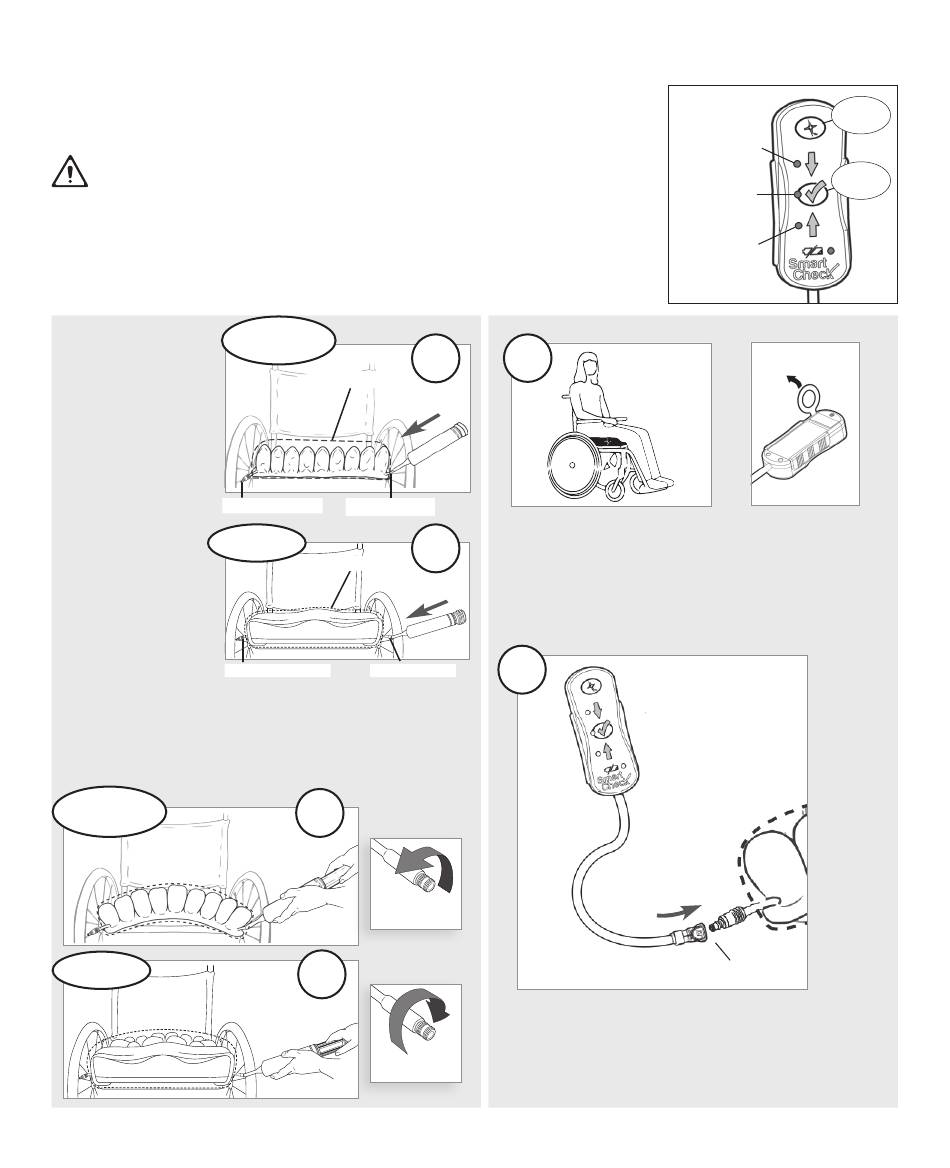 Smart Check

Smart Check