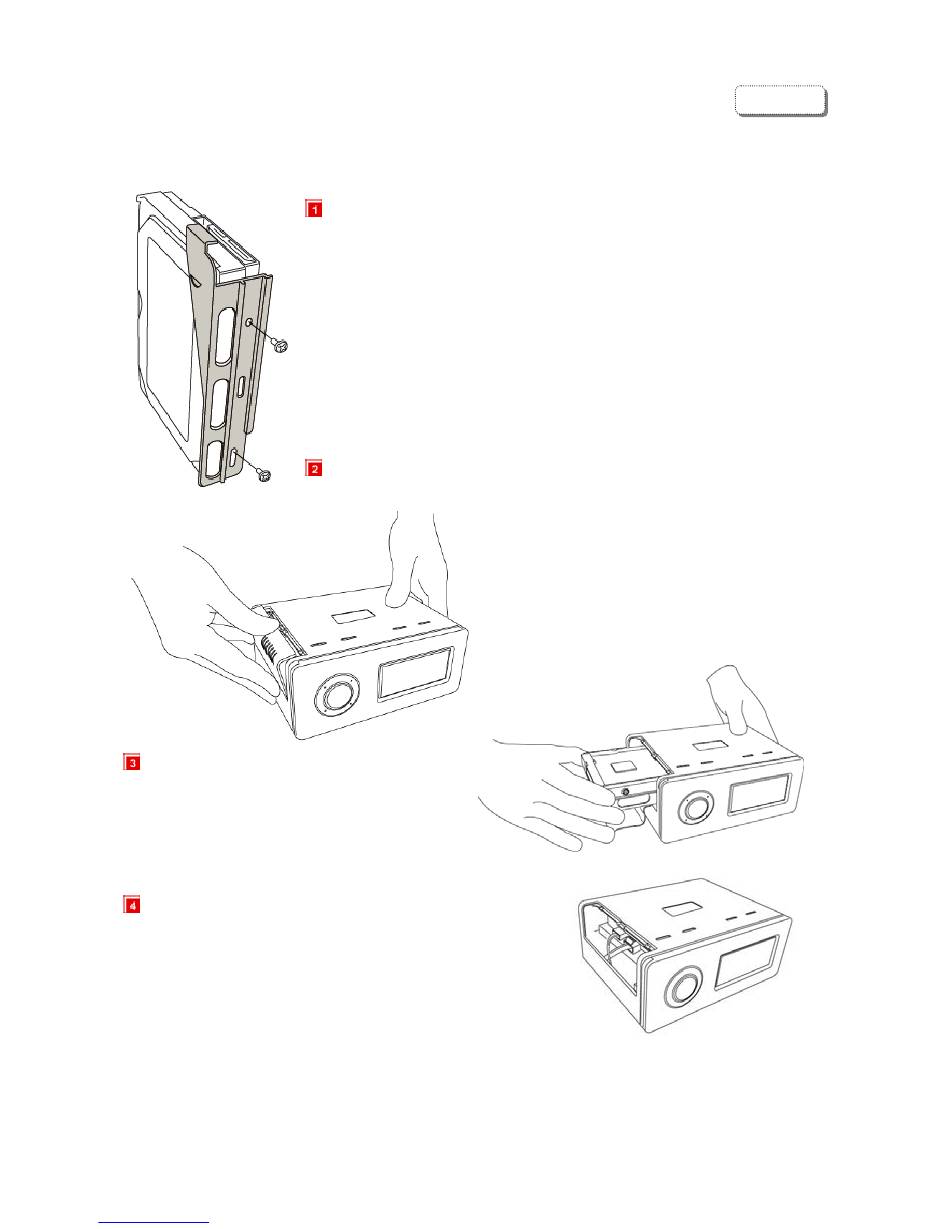 1

2

3

4