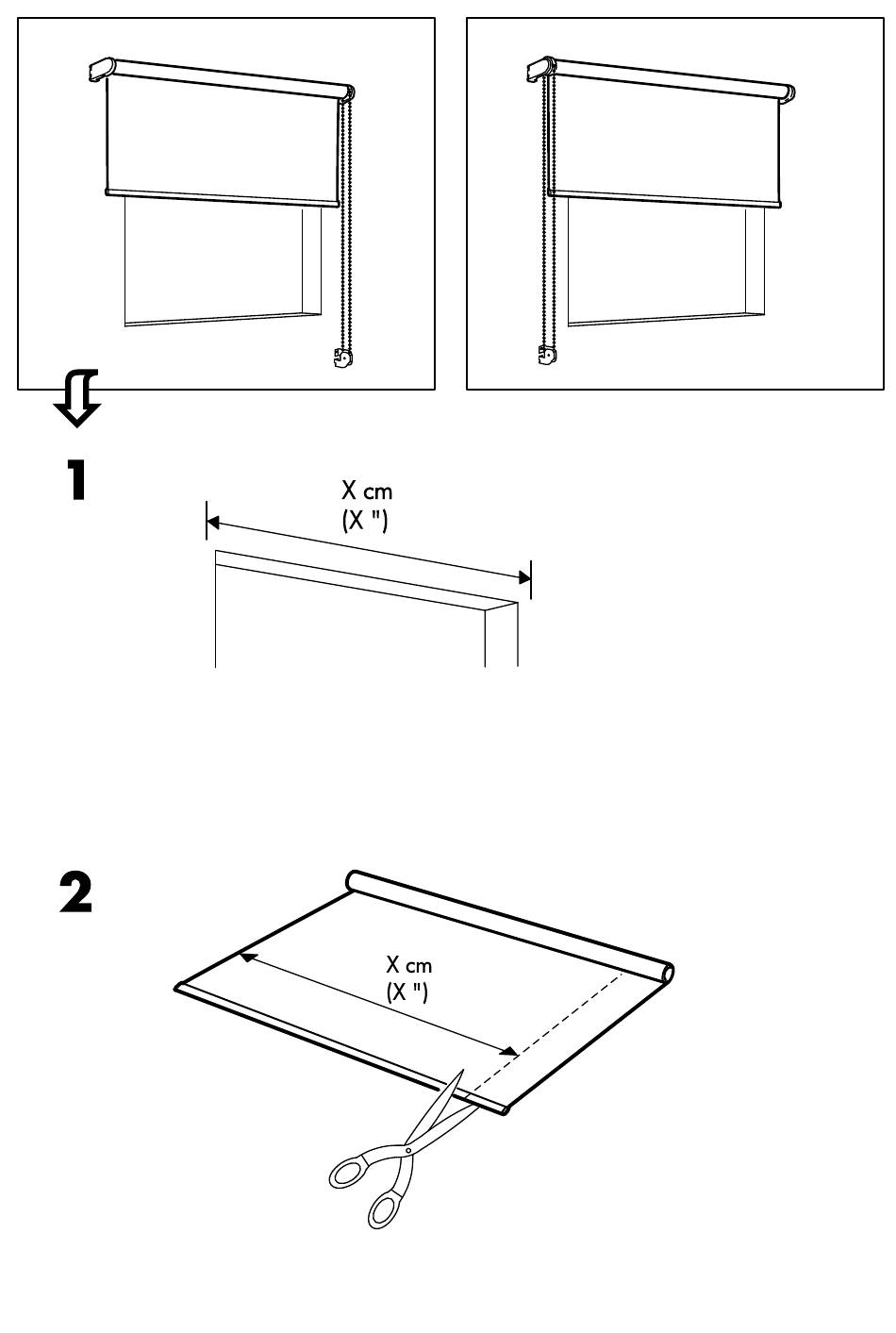 1

X cm
(X ")

2

X cm
(X ")