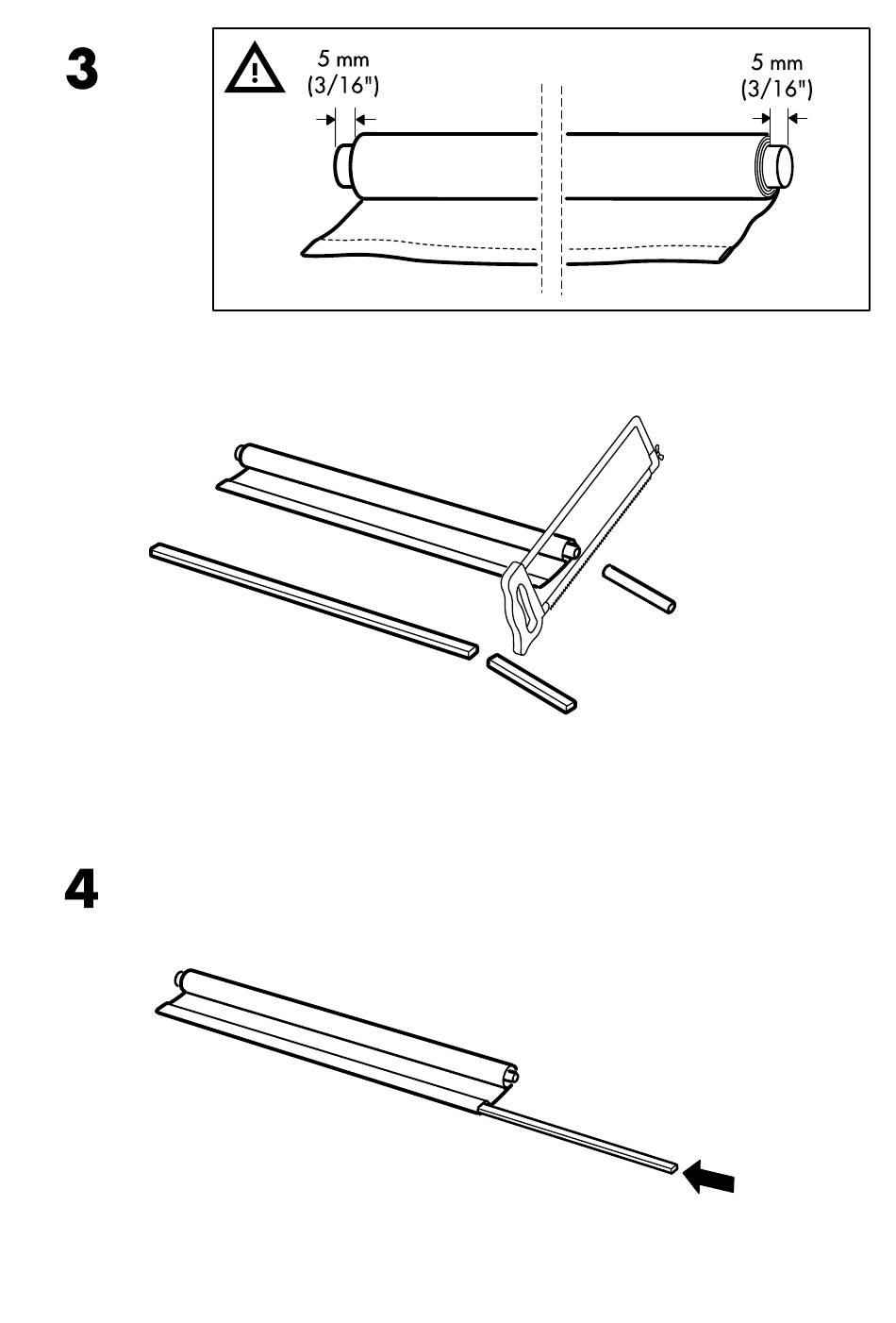 3

5 mm
(3/16")

5 mm
(3/16")

4