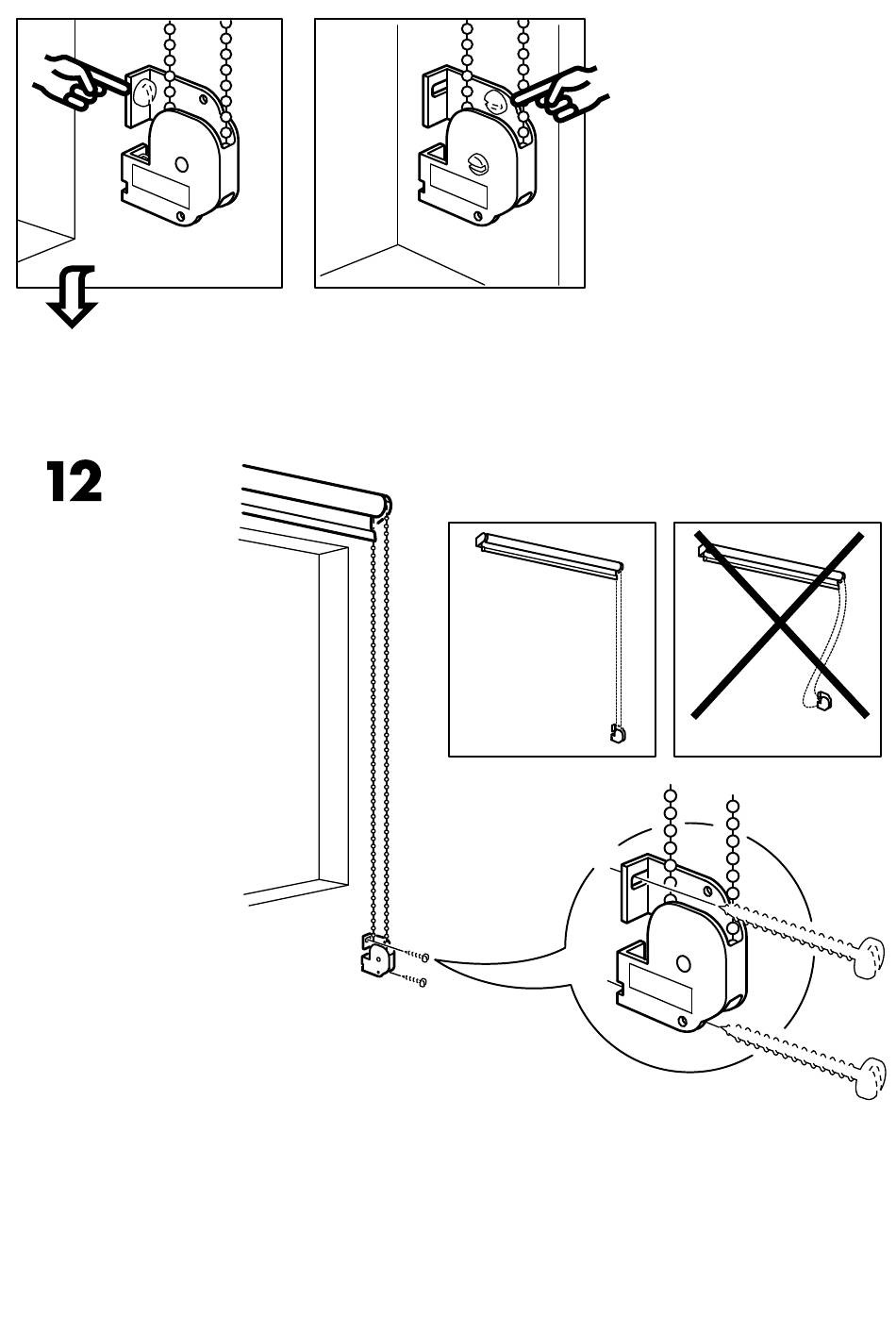 12